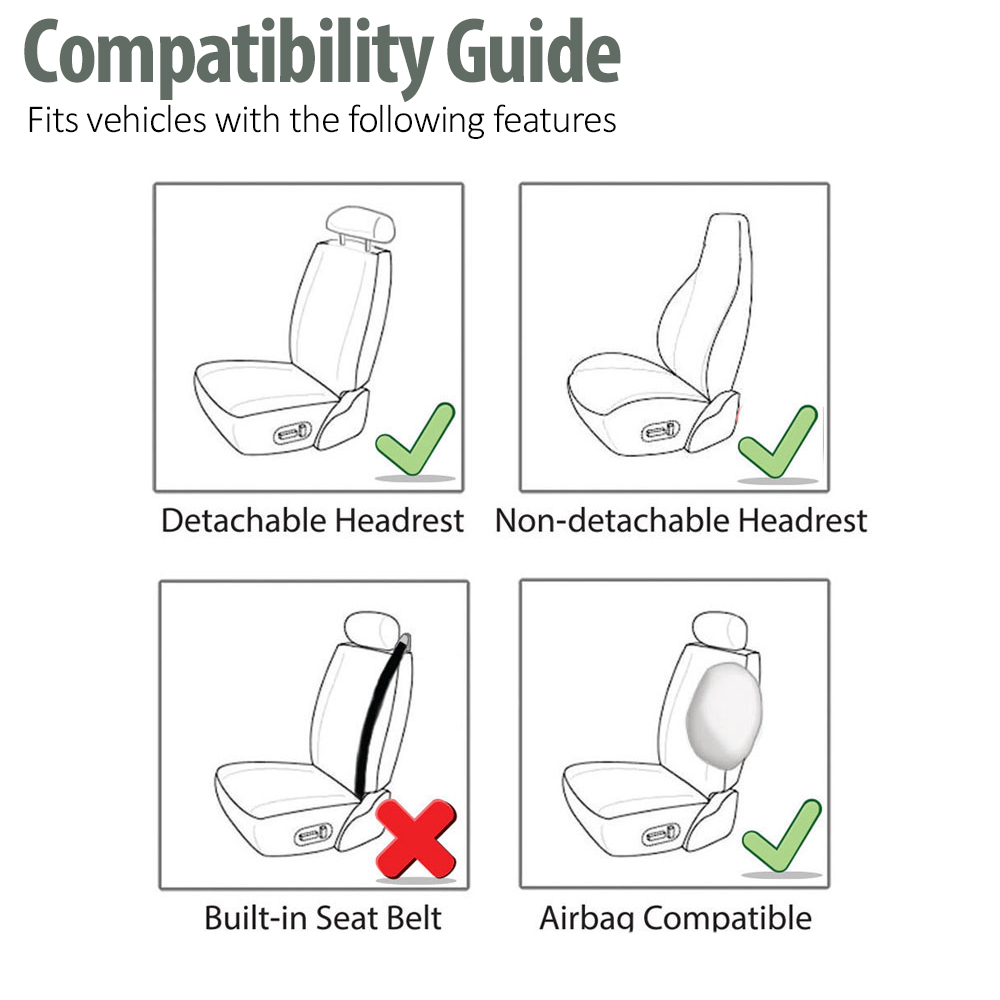 Compatibility Guide

Fits vehicles with the following features

Detachable Headrest

Non-detachable Headrest

Built-in Seat Belt

Airbag Compatible