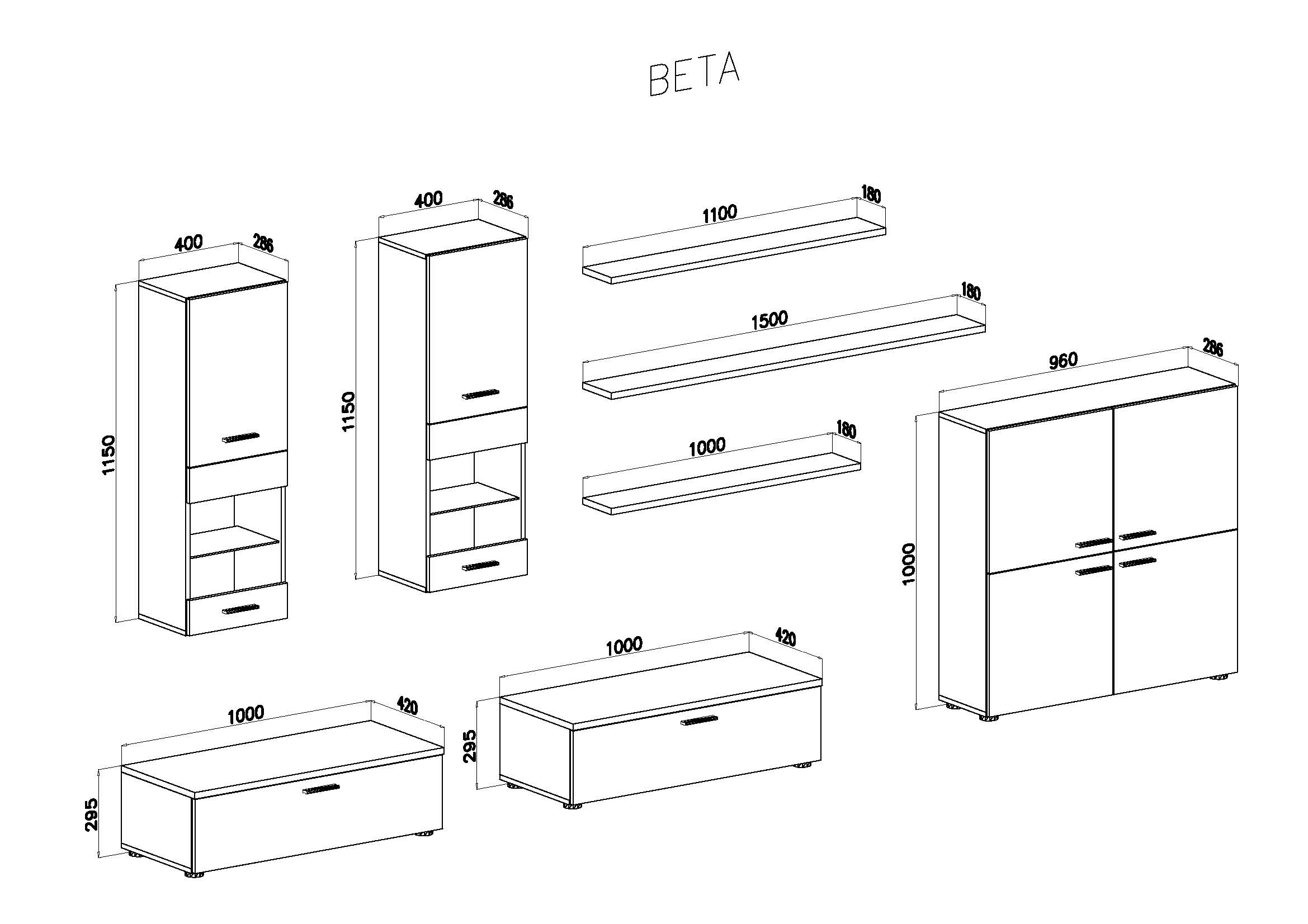 BETA

400
286
1150

400
286
1150

1100
180

1500
180

1000
180

960
286
1000

1000
420
295

1000
420
295