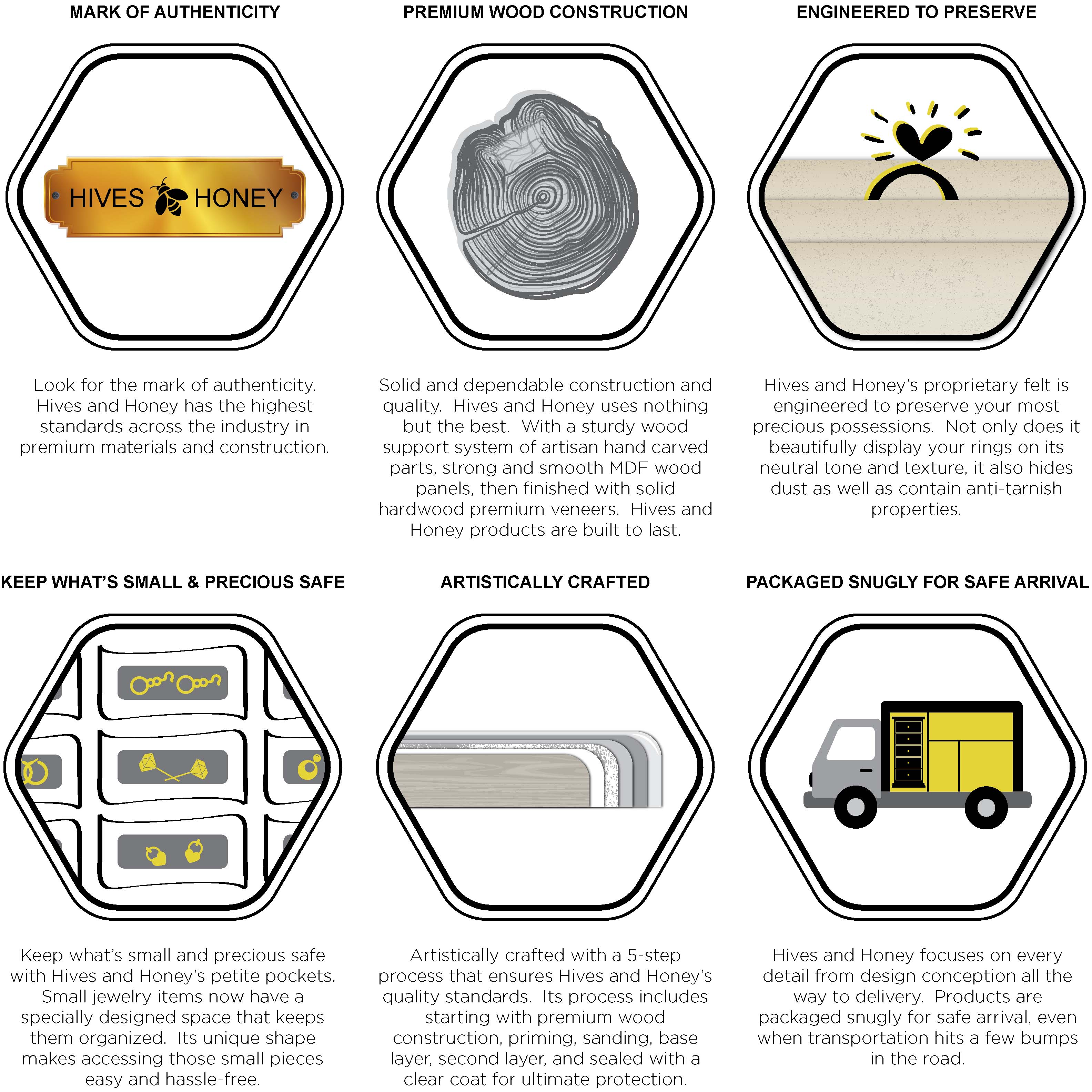 MARK OF AUTHENTICITY

HIVES HONEY

Look for the mark of authenticity. Hives and Honey has the highest standards across the industry in premium materials and construction.

PREMIUM WOOD CONSTRUCTION

Solid and dependable construction and quality. Hives and Honey uses nothing but the best. With a sturdy wood support system of artisan hand carved parts, strong and smooth MDF wood panels, then finished with solid hardwood premium veneers. Hives and Honey products are built to last.

ENGINEERED TO PRESERVE

Hives and Honey's proprietary felt is engineered to preserve your most precious possessions. Not only does it beautifully display your rings on its neutral tone and texture, it also hides dust as well as contain anti-tarnish properties.

KEEP WHAT'S SMALL & PRECIOUS SAFE

Keep what's small and precious safe with Hives and Honey's petite pockets. Small jewelry items now have a specially designed space that keeps them organized. Its unique shape makes accessing those small pieces easy and hassle-free.

ARTISTICALLY CRAFTED

Artistically crafted with a 5-step process that ensures Hives and Honey's quality standards. Its process includes starting with premium wood construction, priming, sanding, base layer, second layer, and sealed with a clear coat for ultimate protection.

PACKAGED SNUGLY FOR SAFE ARRIVAL

Hives and Honey focuses on every detail from design conception all the way to delivery. Products are packaged snugly for safe arrival, even when transportation hits a few bumps in the road.