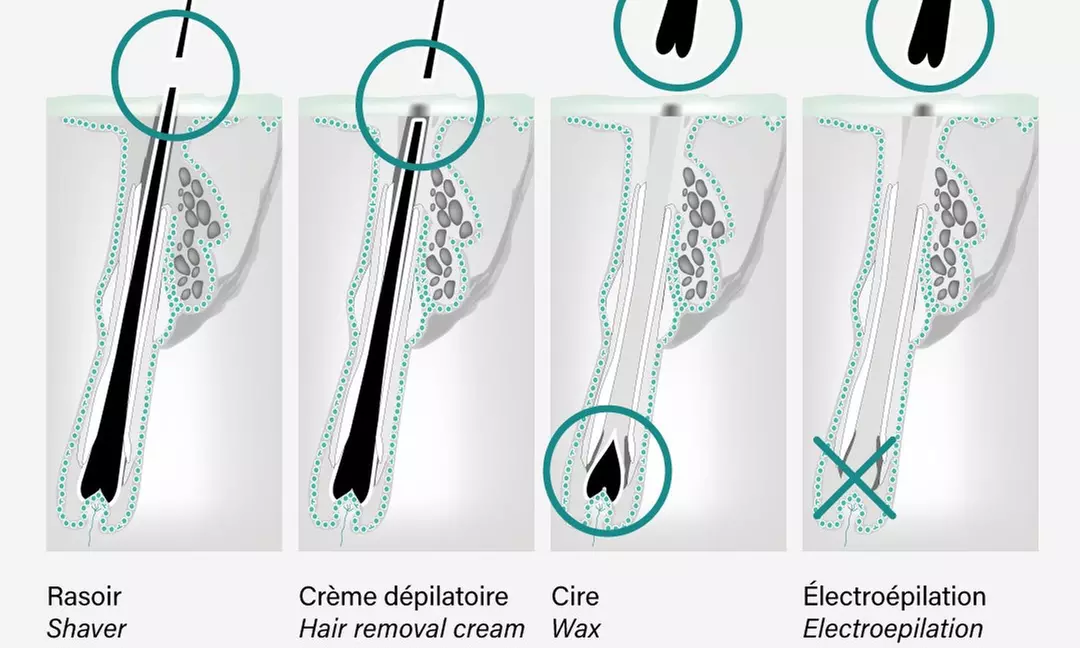 Rasoir
Shaver

Crème dépilatoire
Hair removal cream

Cire
Wax

Électroépilation
Electroepilation