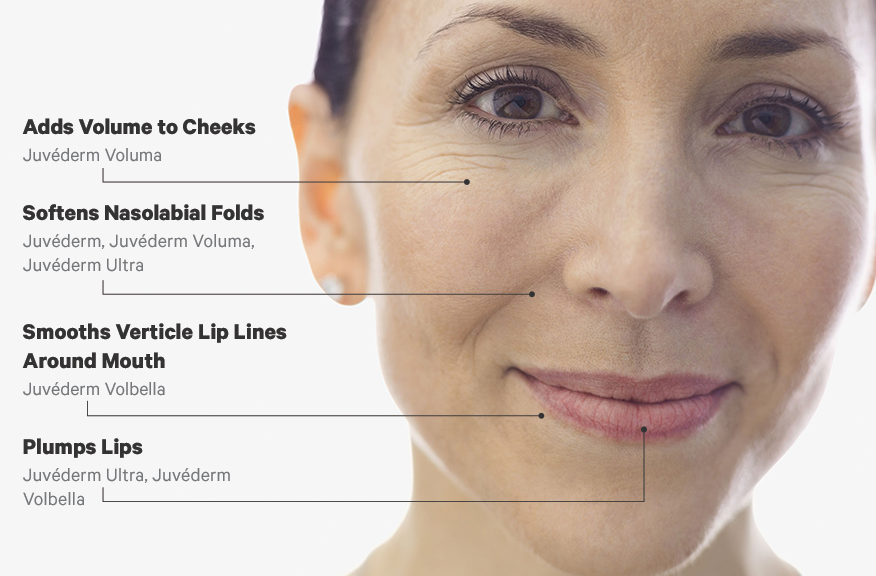 Adds Volume to Cheeks
Juvéderm Voluma

Softens Nasolabial Folds
Juvéderm, Juvéderm Voluma, Juvéderm Ultra

Smooths Verticle Lip Lines Around Mouth
Juvéderm Volbella

Plumps Lips
Juvéderm Ultra, Juvéderm Volbella