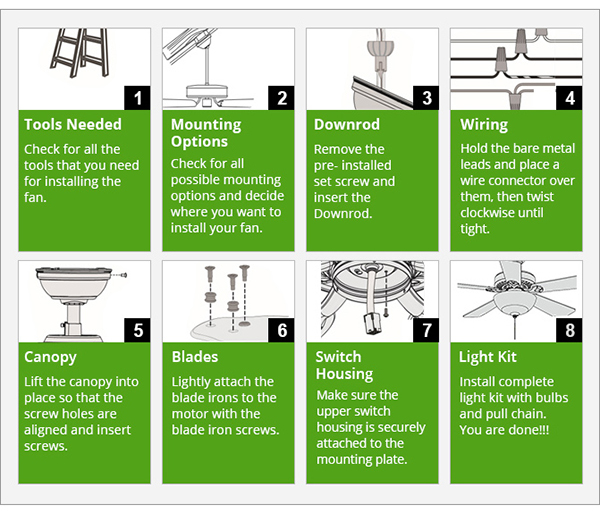 1

Tools Needed

Check for all the tools that you need for installing the fan.

2

Mounting Options

Check for all possible mounting options and decide where you want to install your fan.

3

Downrod

Remove the pre- installed set screw and insert the Downrod.

4

Wiring

Hold the bare metal leads and place a wire connector over them, then twist clockwise until tight.

5

Canopy

Lift the canopy into place so that the screw holes are aligned and insert screws.

6

Blades

Lightly attach the blade irons to the motor with the blade iron screws.

7

Switch Housing

Make sure the upper switch housing is securely attached to the mounting plate.

8

Light Kit

Install complete light kit with bulbs and pull chain. You are done!!!