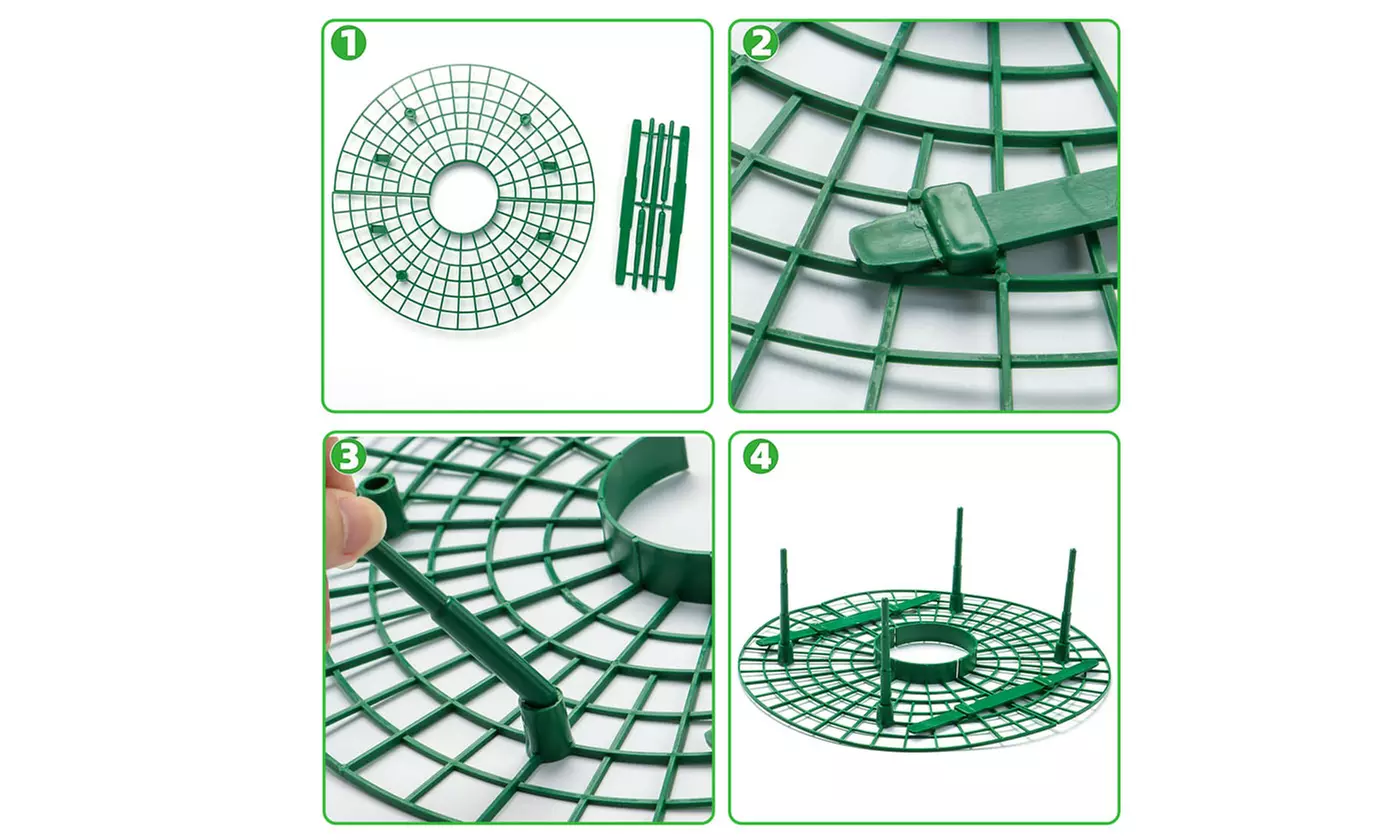 1
2
3
4