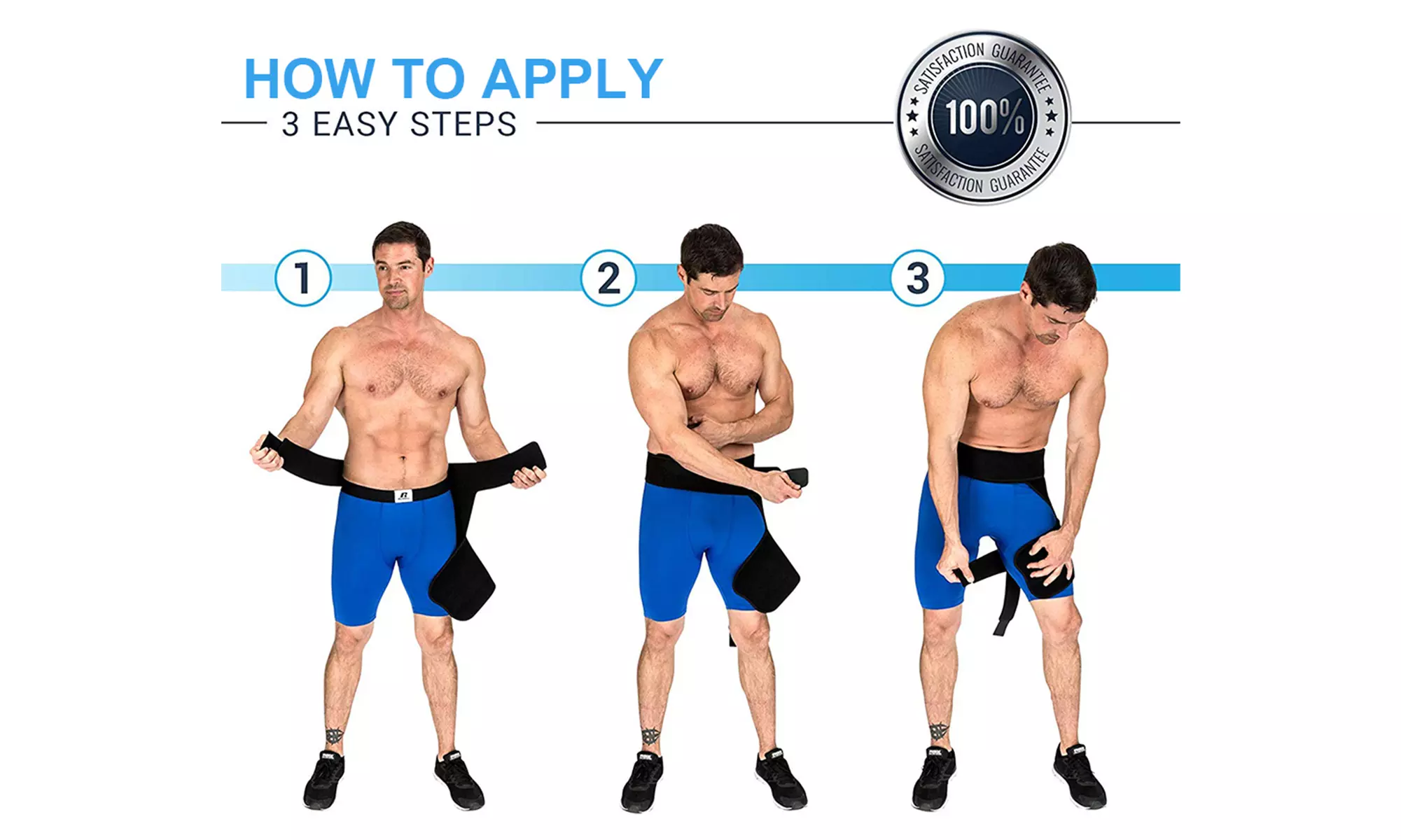 HOW TO APPLY
3 EASY STEPS

SATISFACTION GUARANTEE
100%
SATISFACTION GUARANTEE

1
2
3