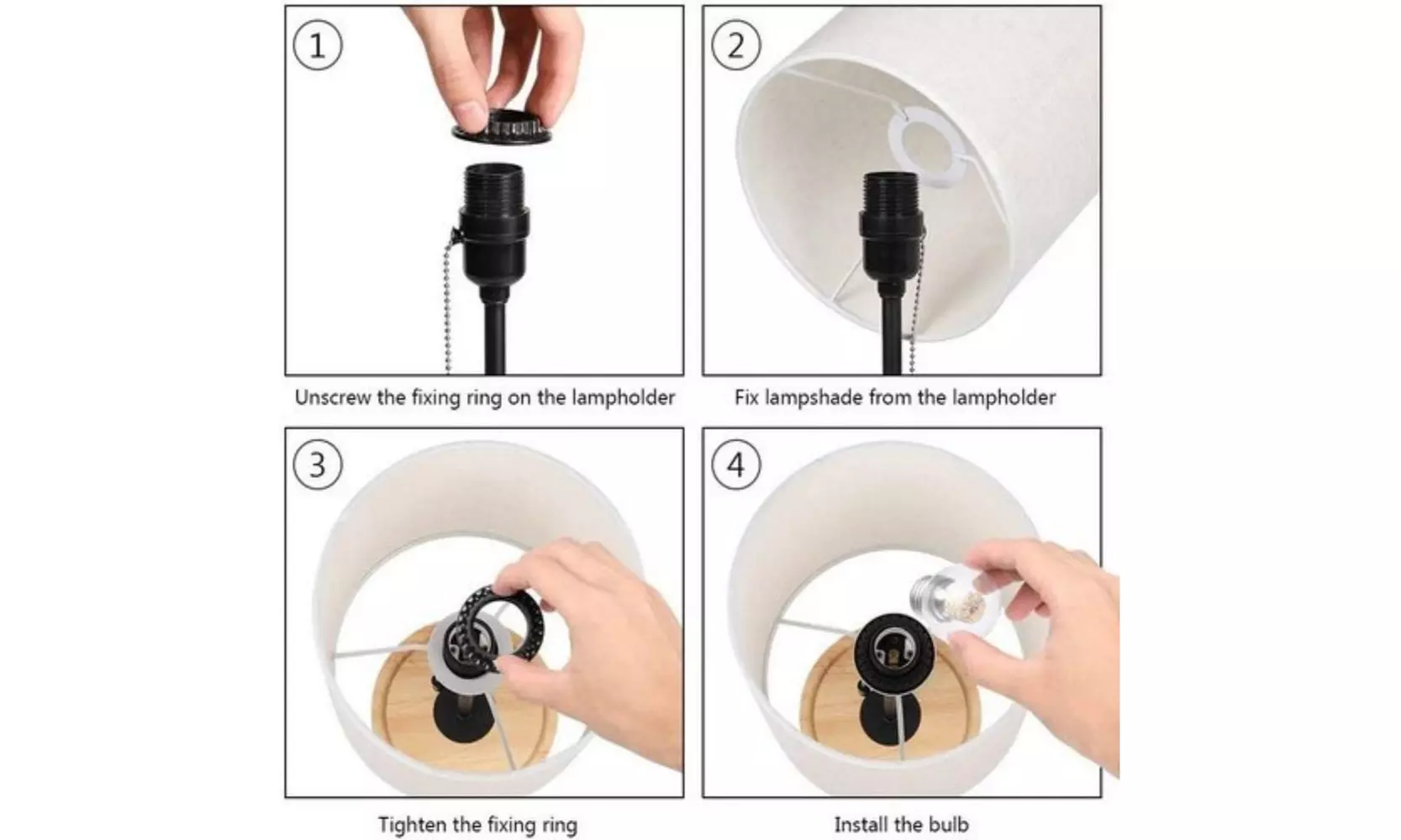 1

Unscrew the fixing ring on the lampholder

2

Fix lampshade from the lampholder

3

Tighten the fixing ring

4

Install the bulb