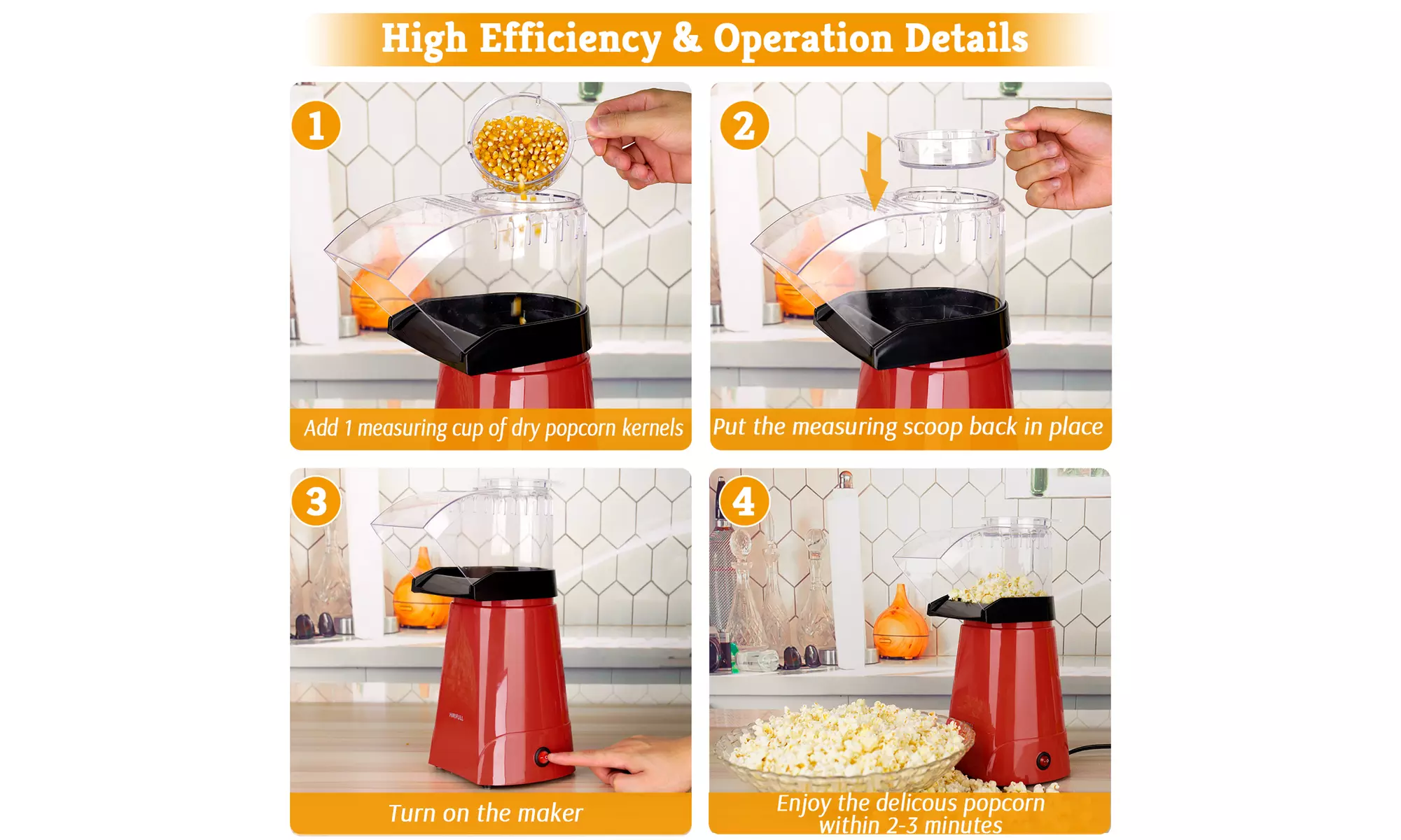 High Efficiency & Operation Details

1

Add 1 measuring cup of dry popcorn kernels

2

Put the measuring scoop back in place

3

Turn on the maker

4

Enjoy the delicous popcorn within 2-3 minutes