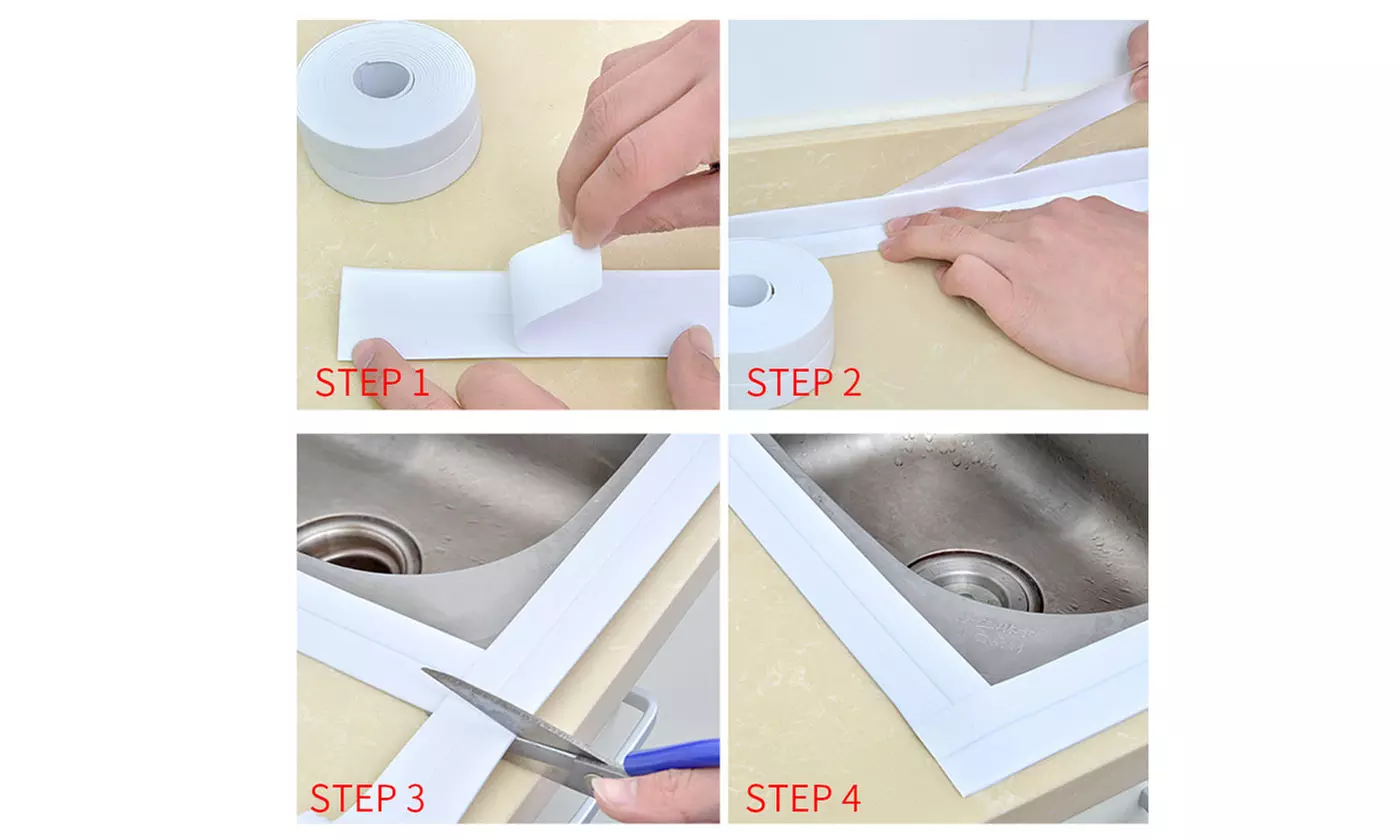 STEP 1

STEP 2

STEP 3

STEP 4