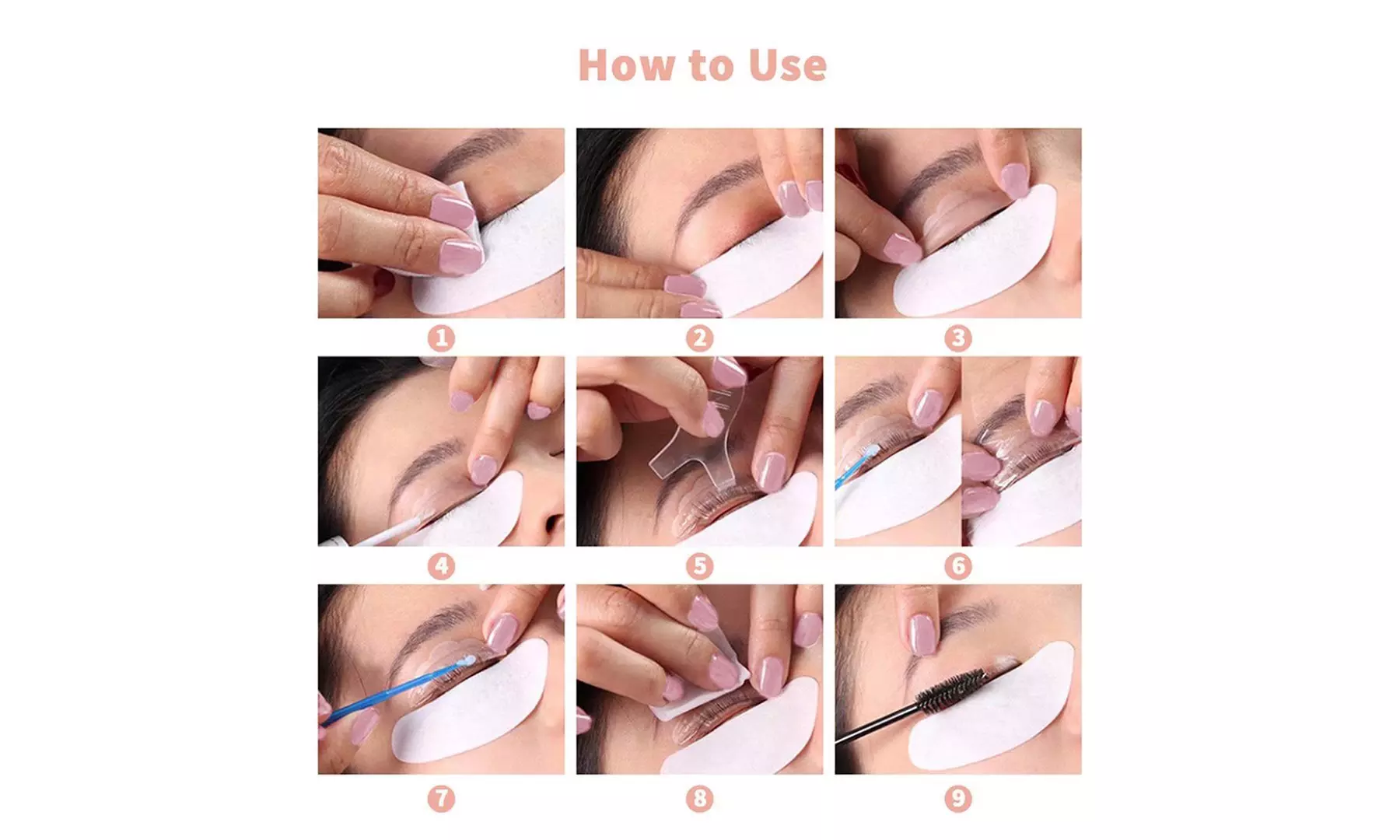 How to Use

1

2

3

4

5

6

7

8

9