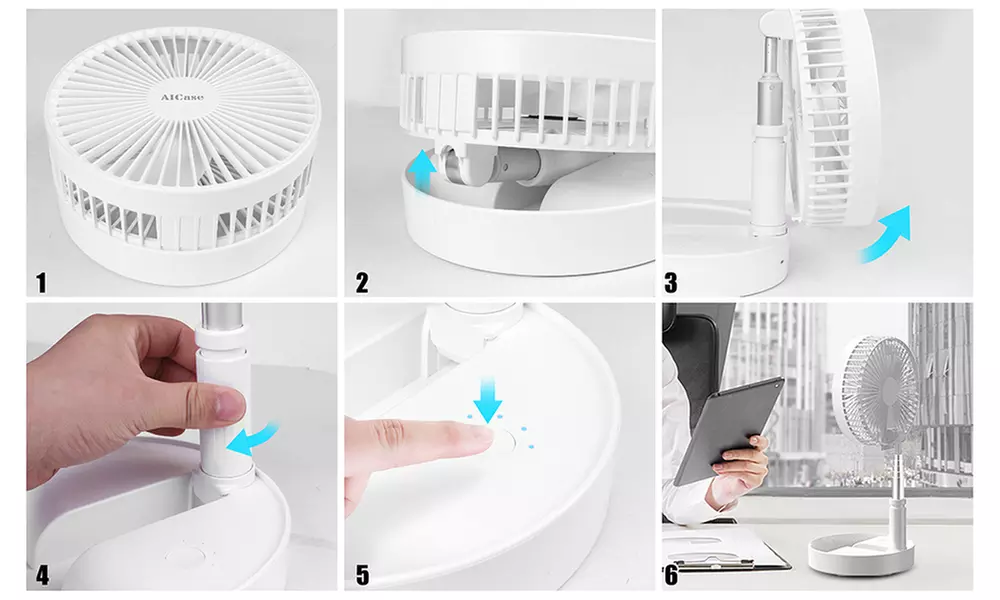 AICase
1
2
3
4
5
6