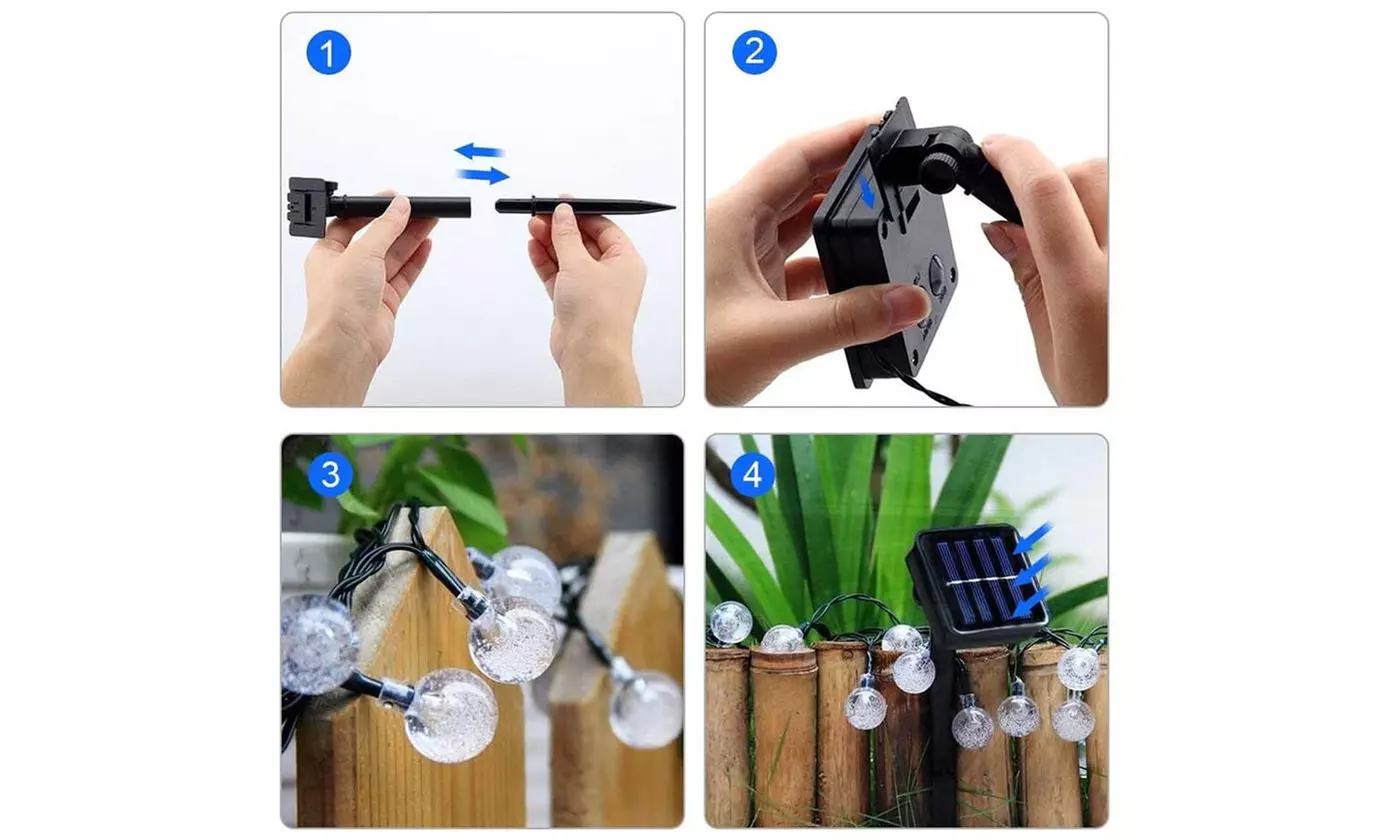 1

2

3

4