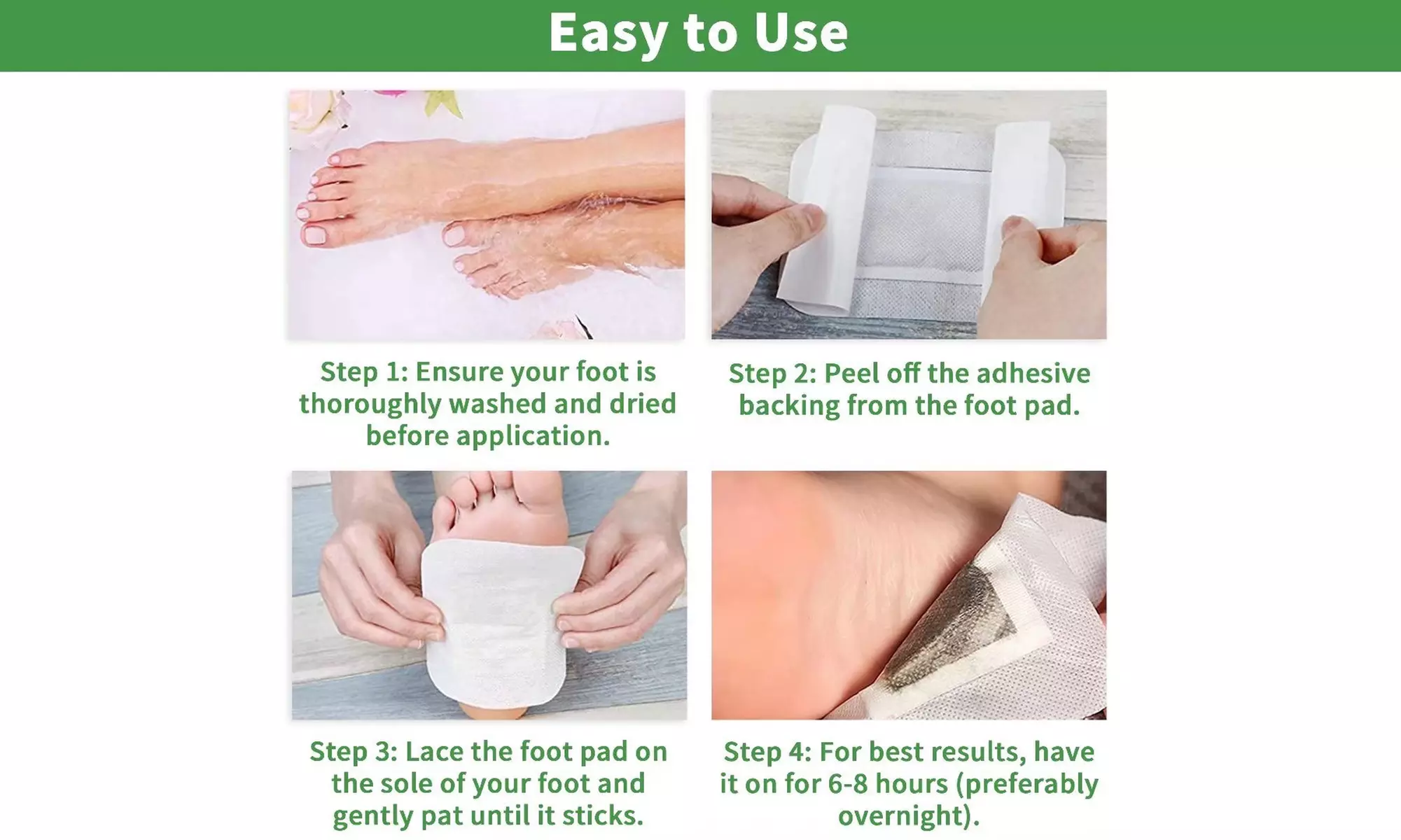 Easy to Use

Step 1: Ensure your foot is thoroughly washed and dried before application.

Step 2: Peel off the adhesive backing from the foot pad.

Step 3: Lace the foot pad on the sole of your foot and gently pat until it sticks.

Step 4: For best results, have it on for 6-8 hours (preferably overnight).