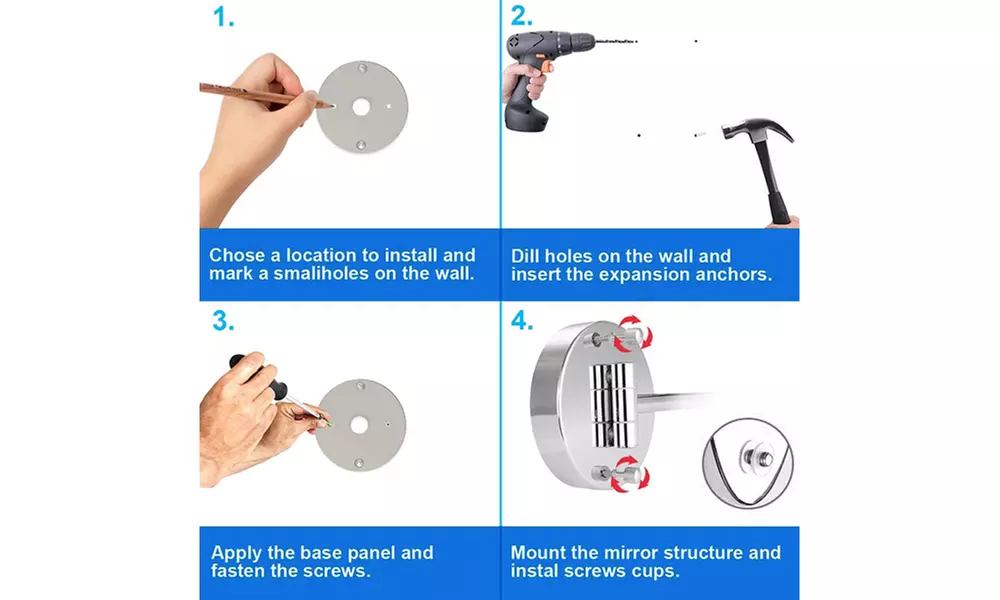 1.

Chose a location to install and mark a smaliholes on the wall.

2.

Dill holes on the wall and insert the expansion anchors.

3.

Apply the base panel and fasten the screws.

4.

Mount the mirror structure and instal screws cups.