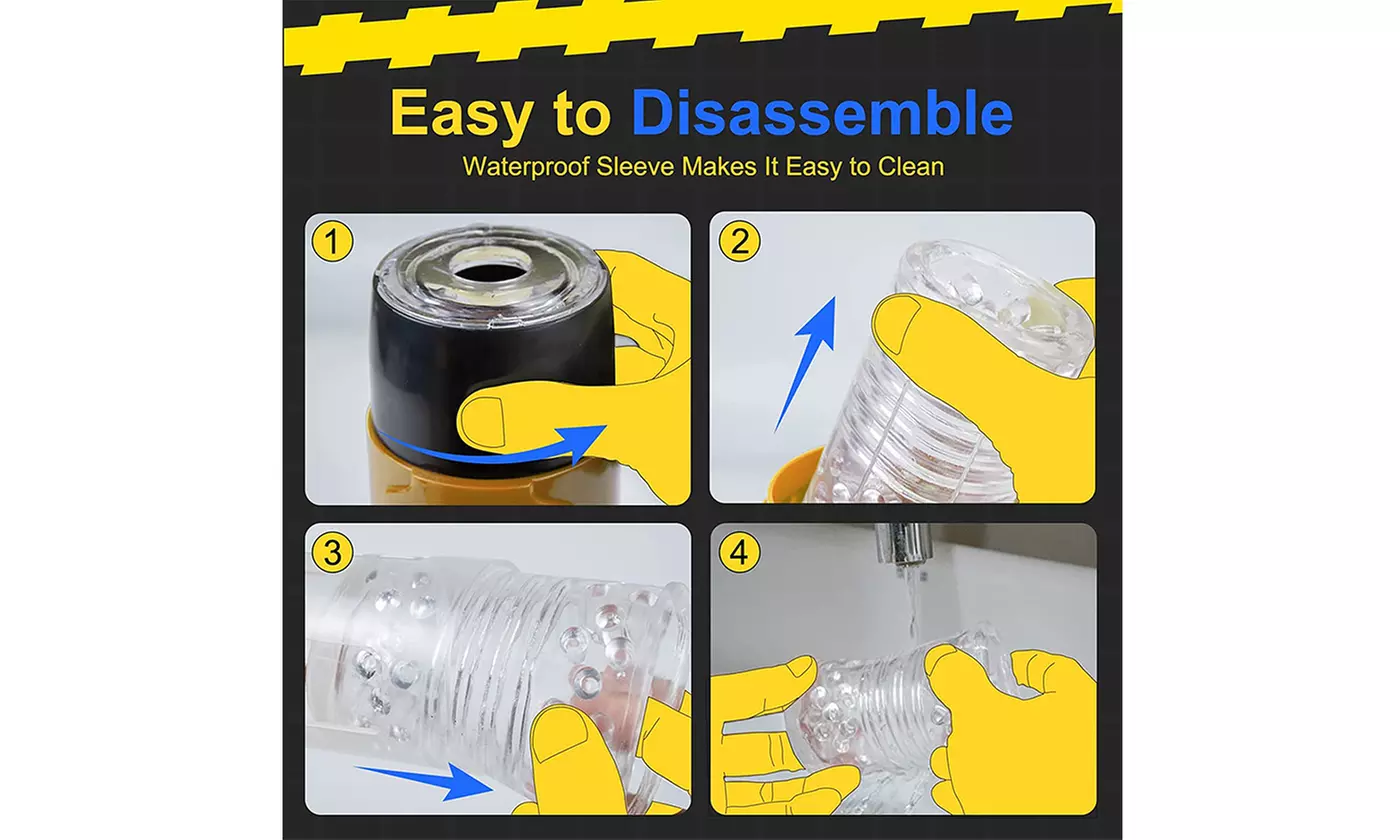 Easy to Disassemble
Waterproof Sleeve Makes It Easy to Clean

1

2

3

4