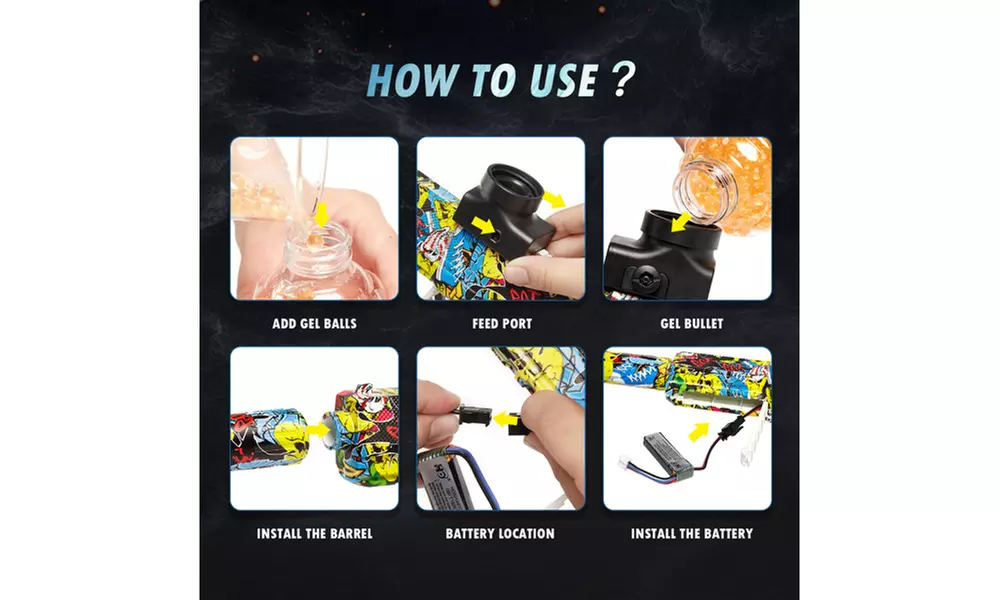 HOW TO USE ?

ADD GEL BALLS

FEED PORT

GEL BULLET

INSTALL THE BARREL

BATTERY LOCATION

INSTALL THE BATTERY