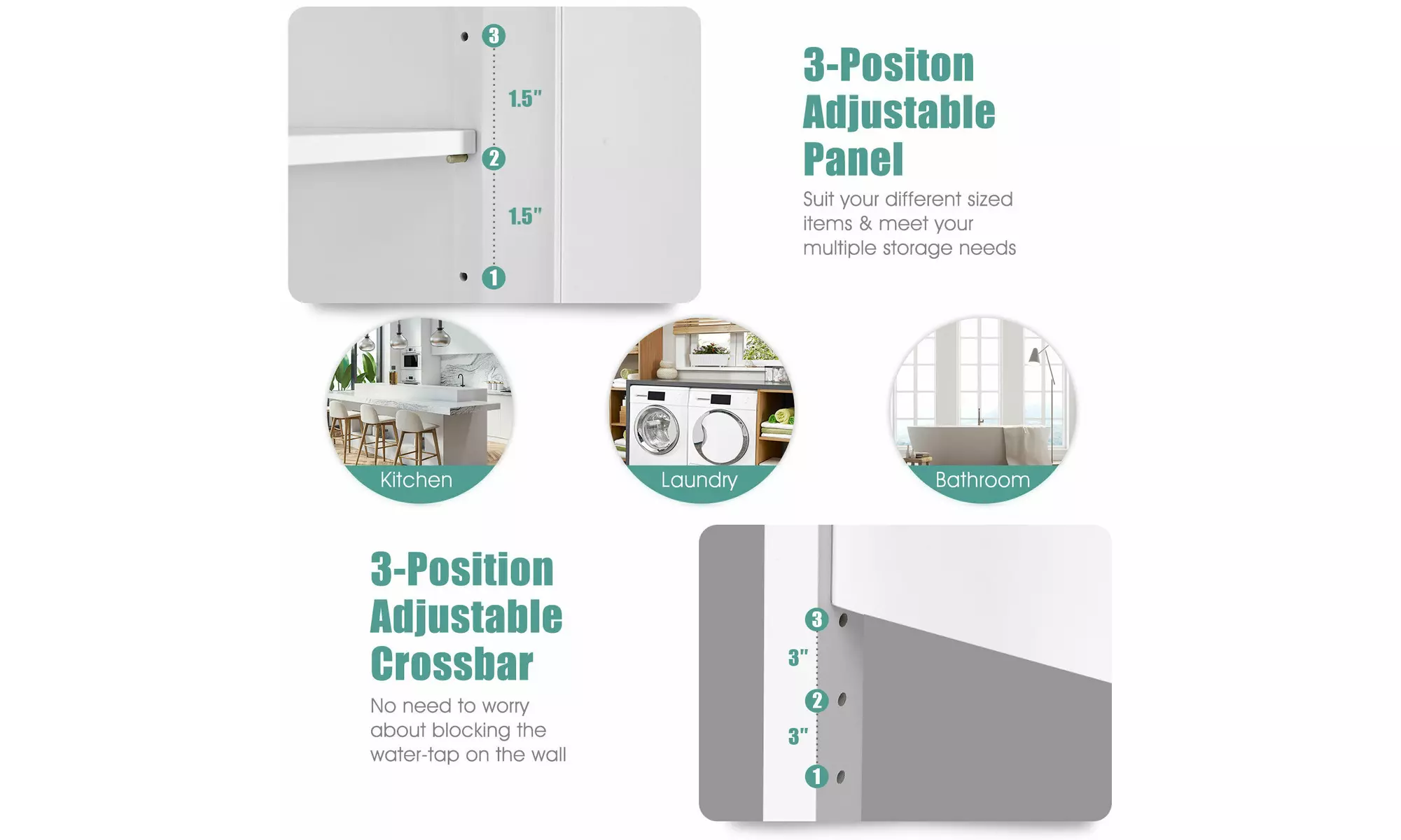 3
1.5"
2
1.5"
1

3-Positon Adjustable Panel

Suit your different sized items & meet your multiple storage needs

Kitchen

Laundry

Bathroom

3-Position Adjustable Crossbar

No need to worry about blocking the water-tap on the wall

3
3"
2
3"
1