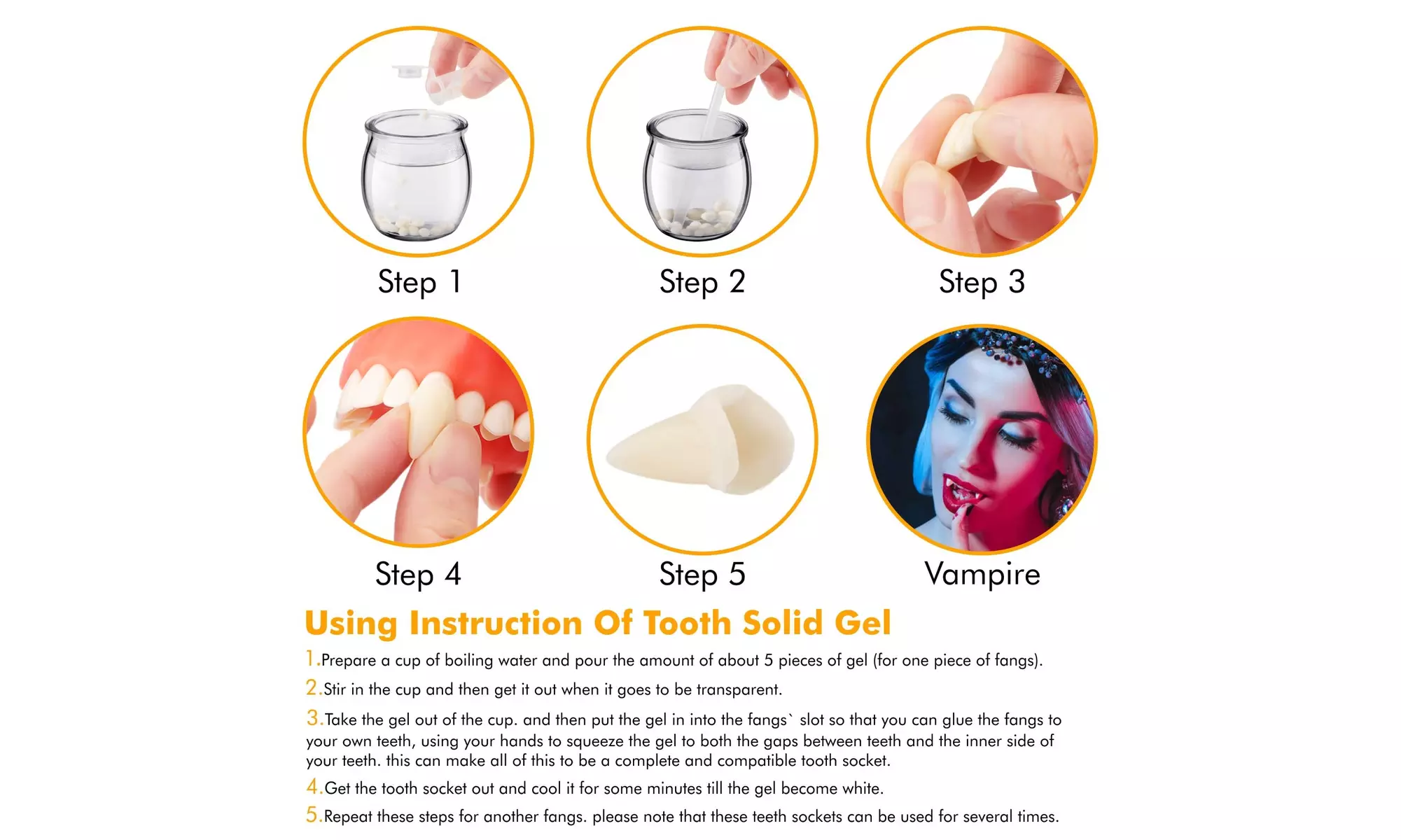 Step 1

Step 2

Step 3

Step 4

Step 5

Vampire

Using Instruction Of Tooth Solid Gel

1.Prepare a cup of boiling water and pour the amount of about 5 pieces of gel (for one piece of fangs).

2.Stir in the cup and then get it out when it goes to be transparent.

3.Take the gel out of the cup. and then put the gel in into the fangs` slot so that you can glue the fangs to your own teeth, using your hands to squeeze the gel to both the gaps between teeth and the inner side of your teeth. this can make all of this to be a complete and compatible tooth socket.

4.Get the tooth socket out and cool it for some minutes till the gel become white.

5.Repeat these steps for another fangs. please note that these teeth sockets can be used for several times.