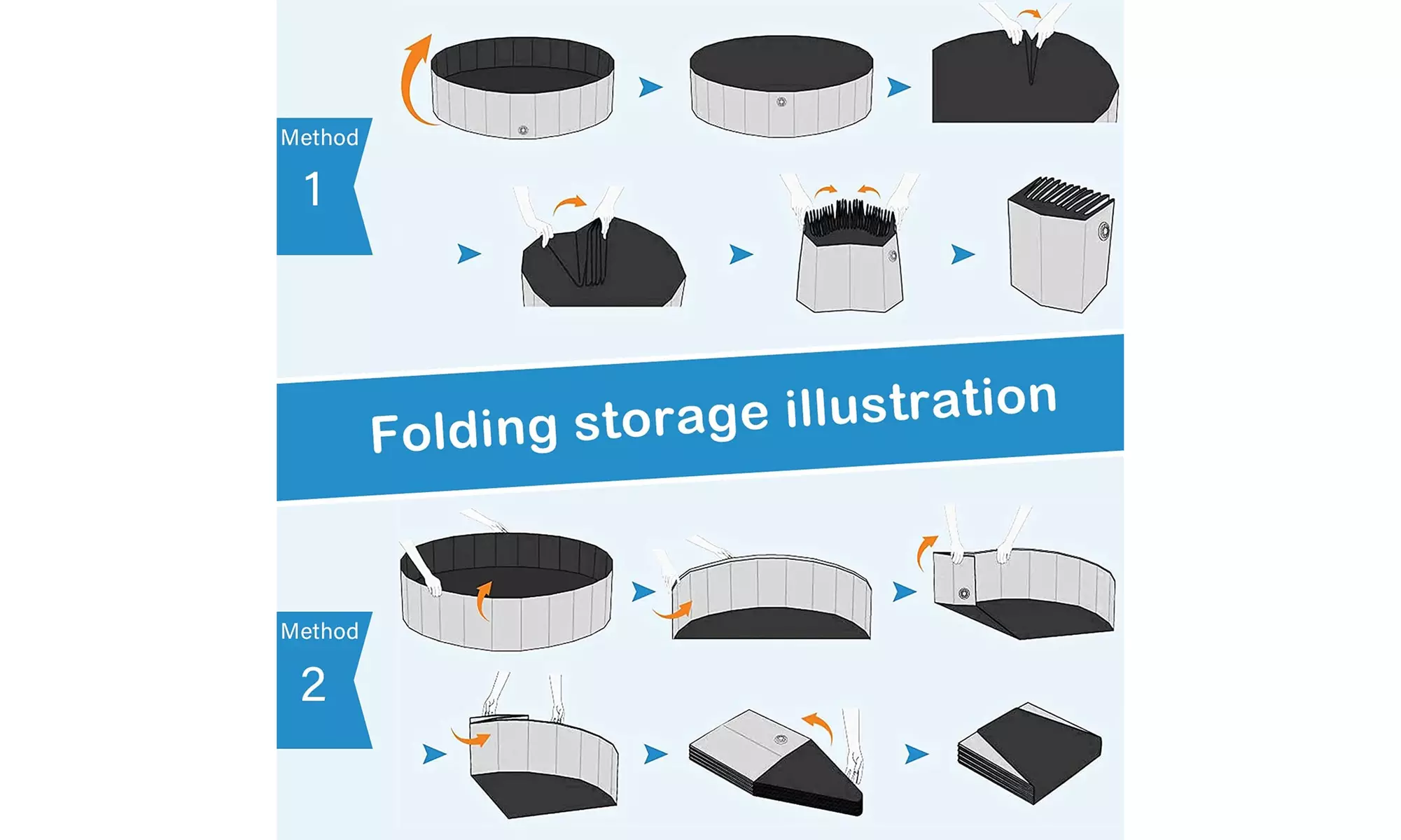 Method 1

Folding storage illustration

Method 2