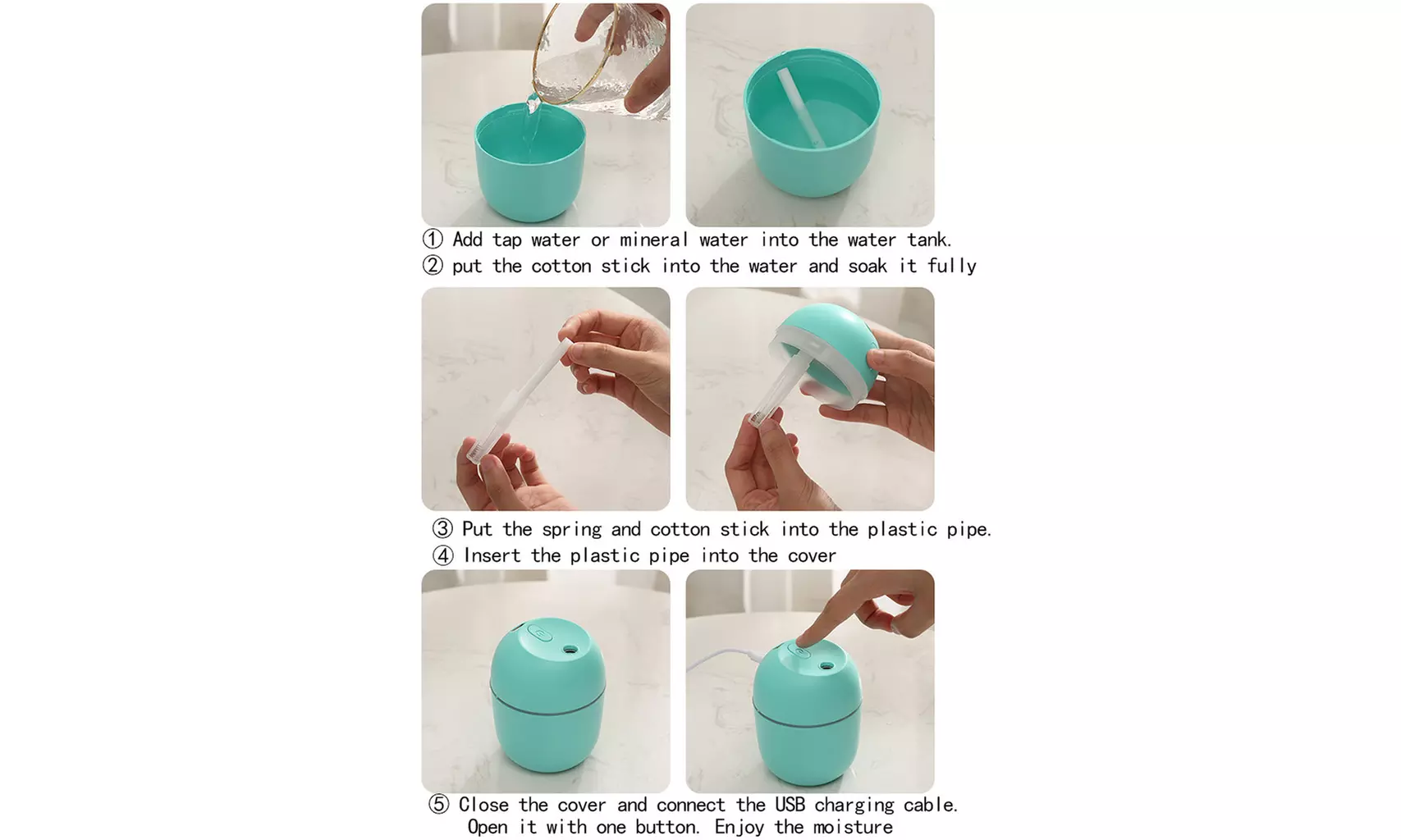 ① Add tap water or mineral water into the water tank.
② put the cotton stick into the water and soak it fully

③ Put the spring and cotton stick into the plastic pipe.
④ Insert the plastic pipe into the cover

⑤ Close the cover and connect the USB charging cable. Open it with one button. Enjoy the moisture