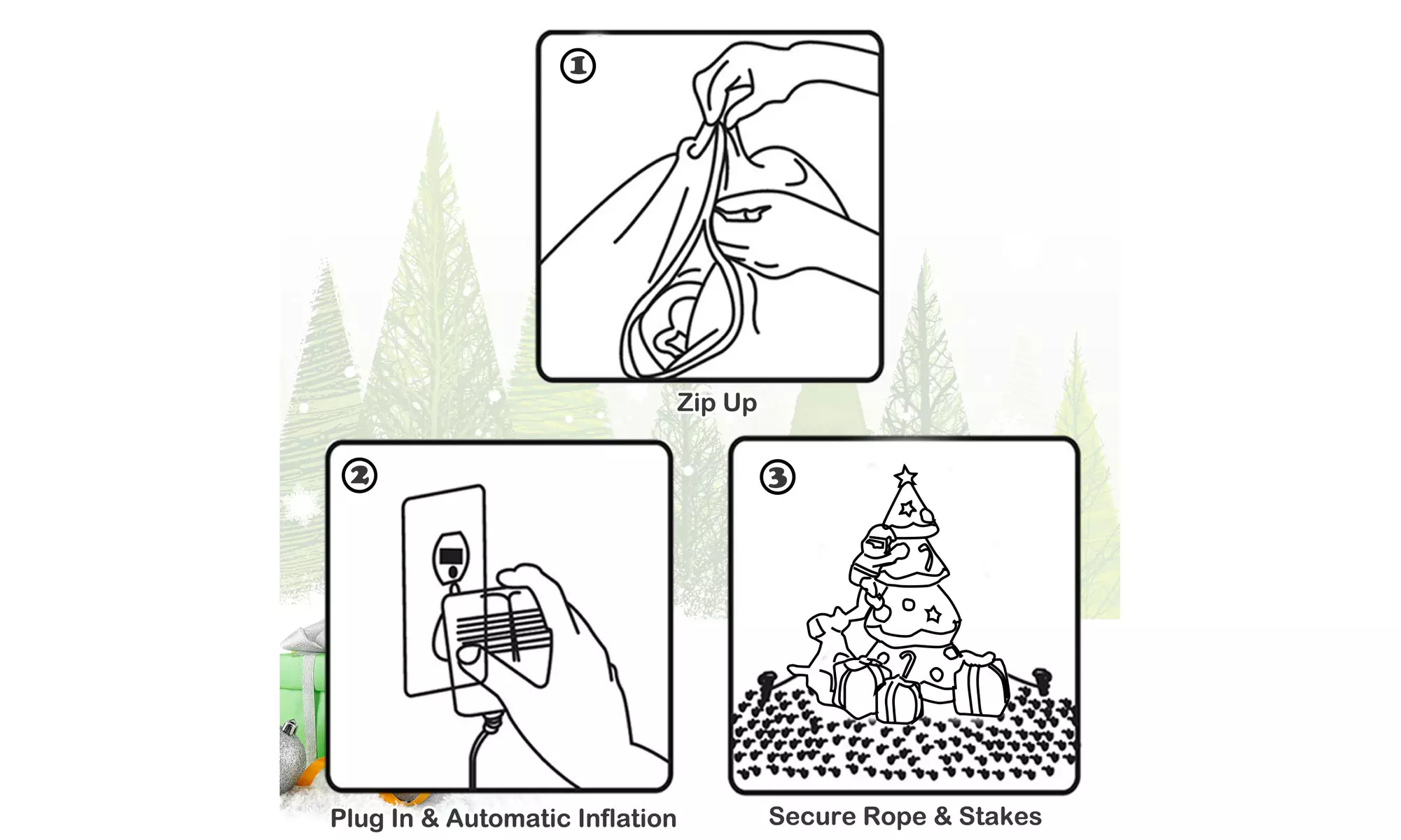 ①

Zip Up

②

Plug In & Automatic Inflation

③

Secure Rope & Stakes