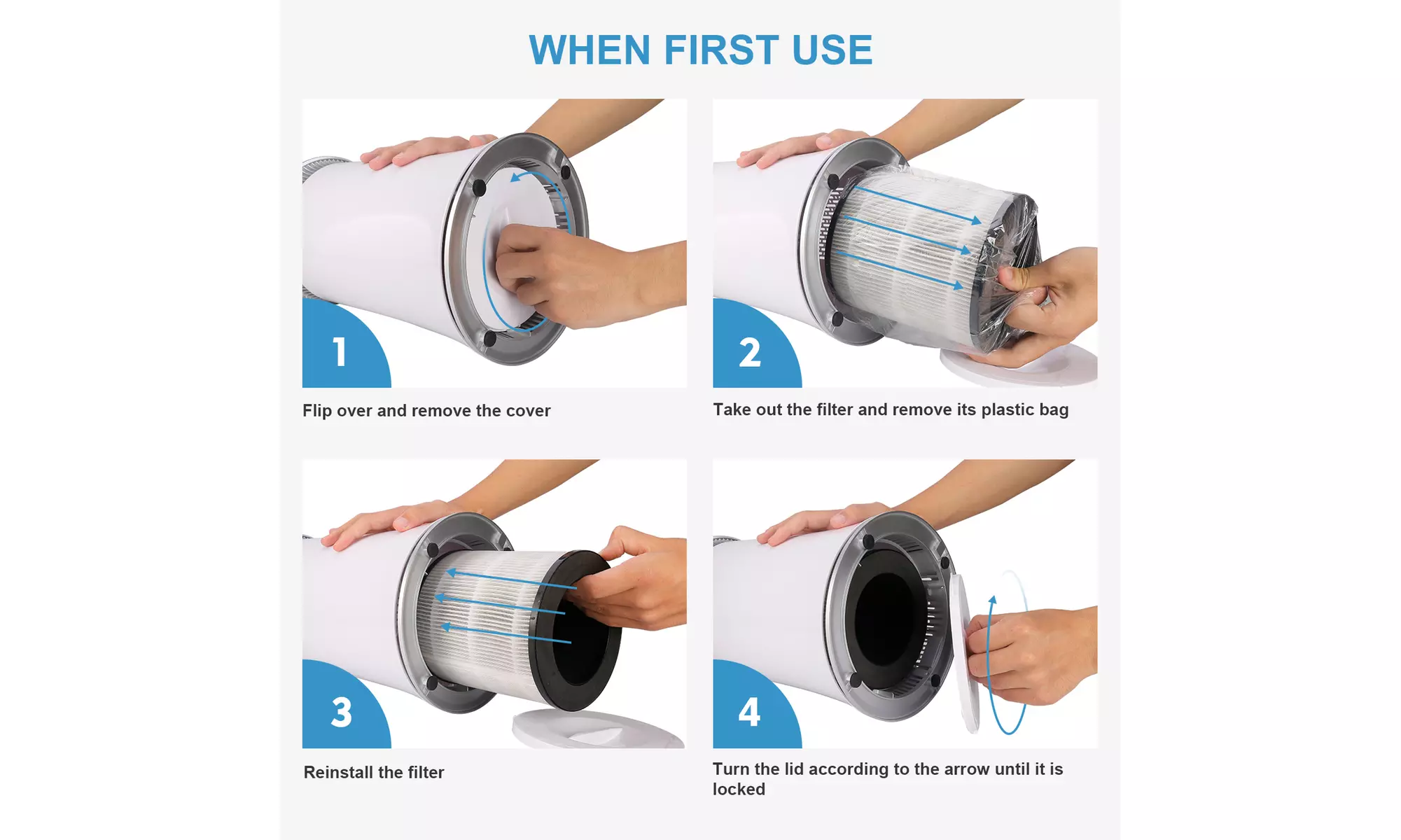 WHEN FIRST USE

1

Flip over and remove the cover

2

Take out the filter and remove its plastic bag

3

Reinstall the filter

4

Turn the lid according to the arrow until it is locked