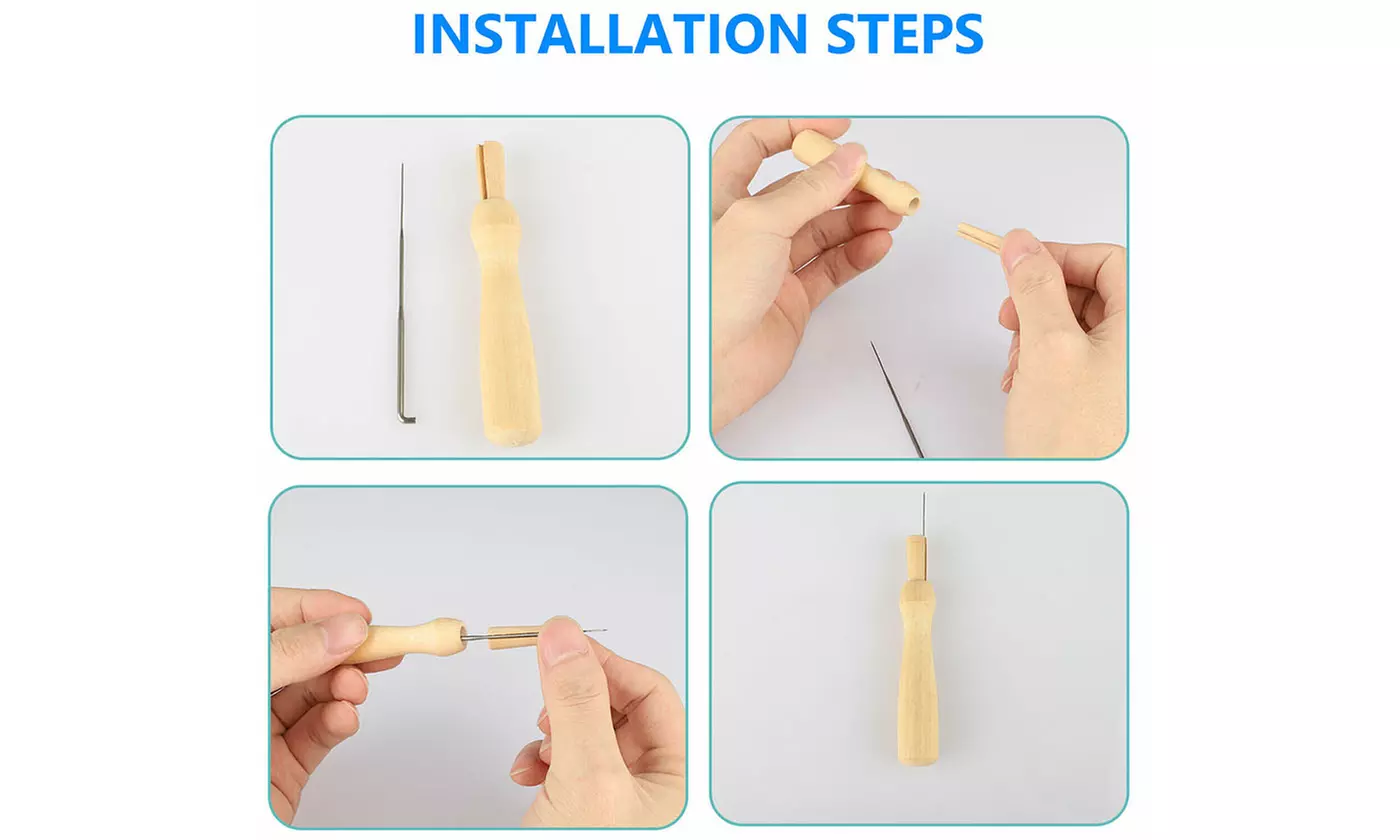 INSTALLATION STEPS