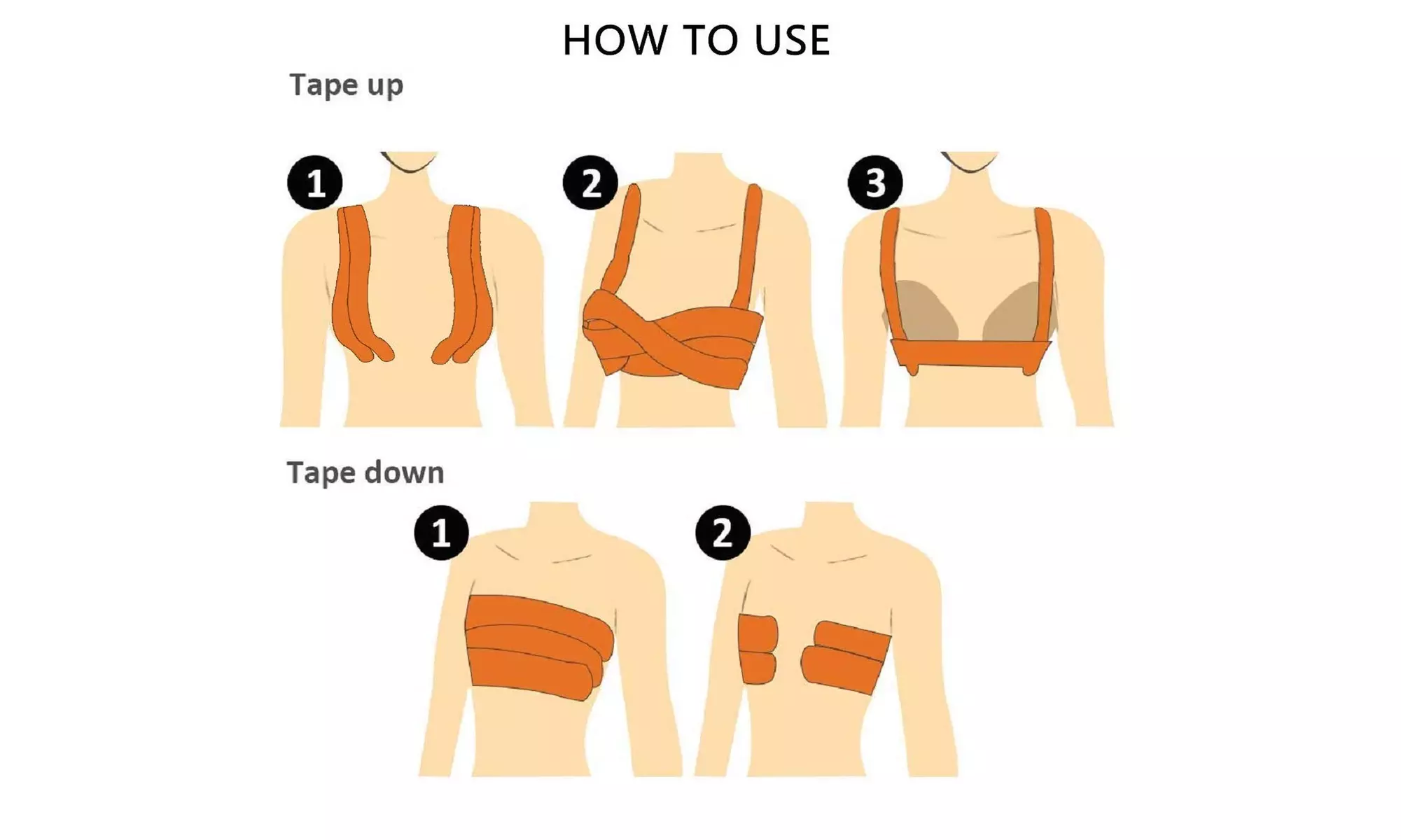 HOW TO USE

Tape up

1

2

3

Tape down

1

2