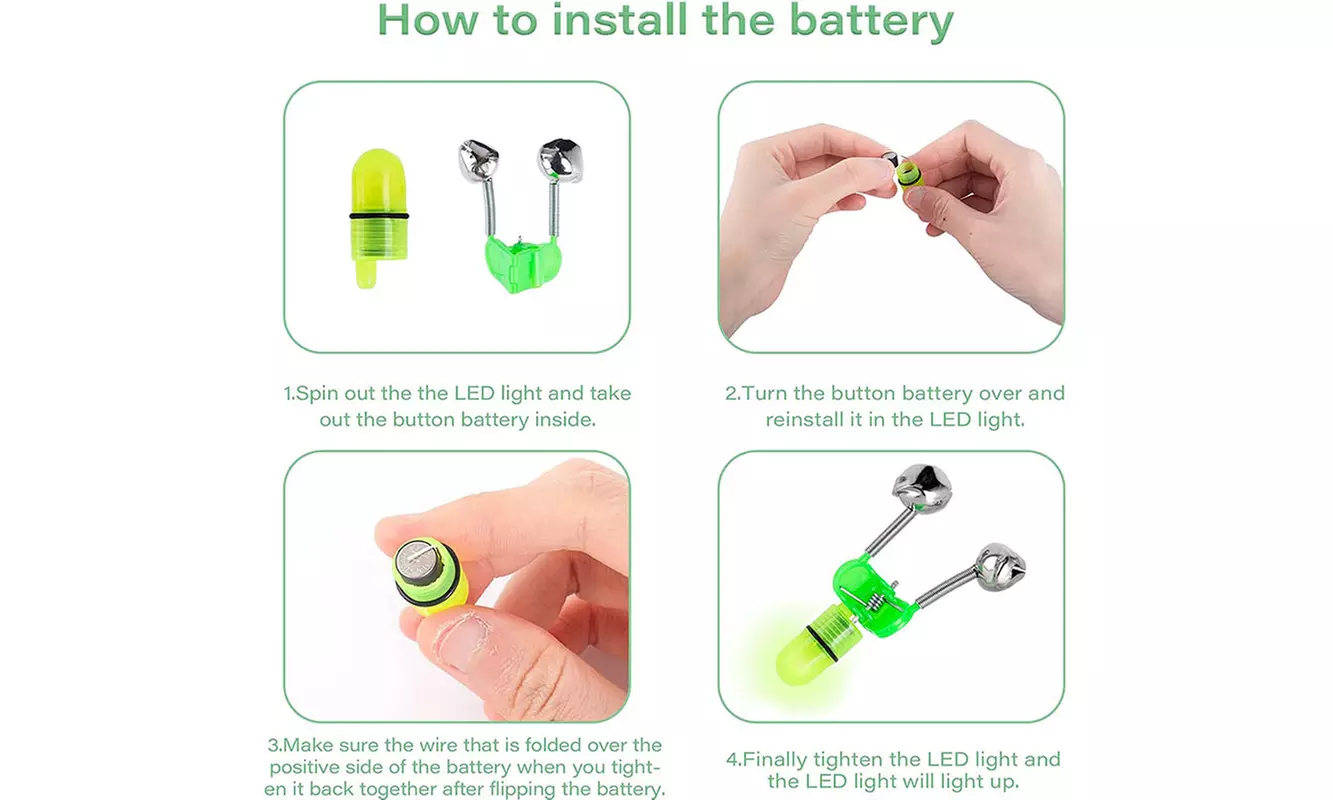 How to install the battery

1.Spin out the the LED light and take out the button battery inside.

2.Turn the button battery over and reinstall it in the LED light.

3.Make sure the wire that is folded over the positive side of the battery when you tighten it back together after flipping the battery.

4.Finally tighten the LED light and the LED light will light up.