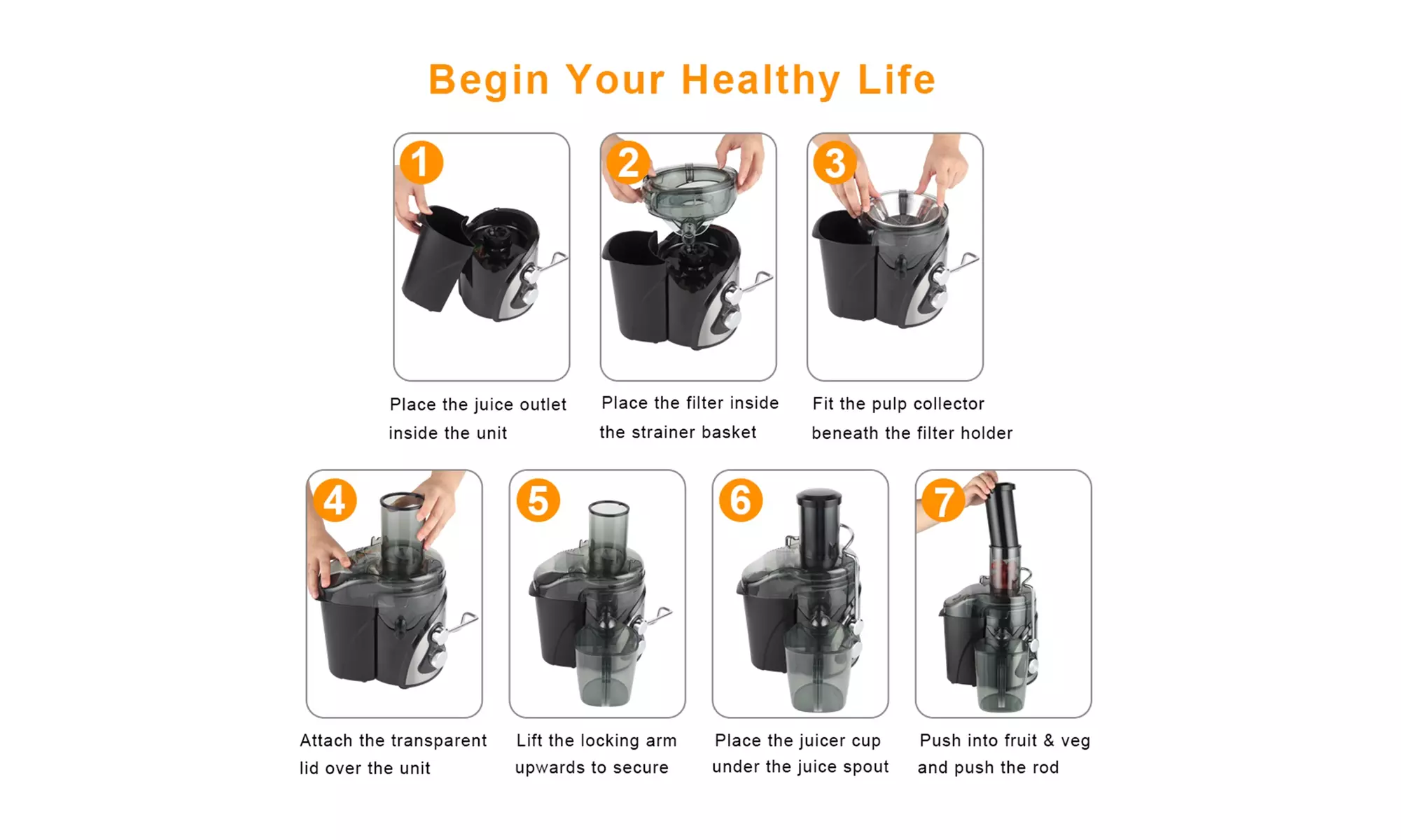 Begin Your Healthy Life

1

Place the juice outlet inside the unit

2

Place the filter inside the strainer basket

3

Fit the pulp collector beneath the filter holder

4

Attach the transparent lid over the unit

5

Lift the locking arm upwards to secure

6

Place the juicer cup under the juice spout

7

Push into fruit & veg and push the rod