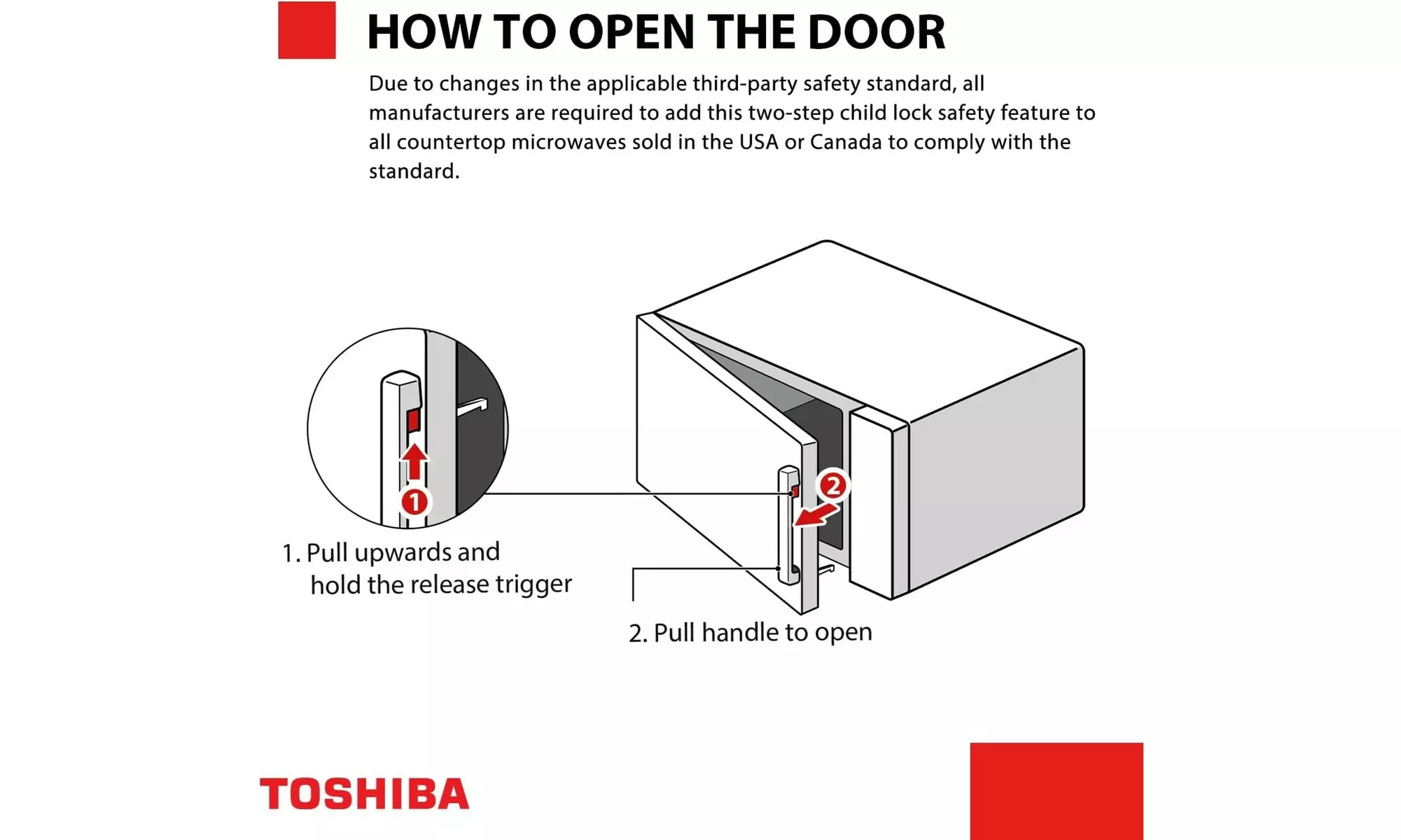 HOW TO OPEN THE DOOR

Due to changes in the applicable third-party safety standard, all manufacturers are required to add this two-step child lock safety feature to all countertop microwaves sold in the USA or Canada to comply with the standard.

1

2

1. Pull upwards and hold the release trigger

2. Pull handle to open

TOSHIBA