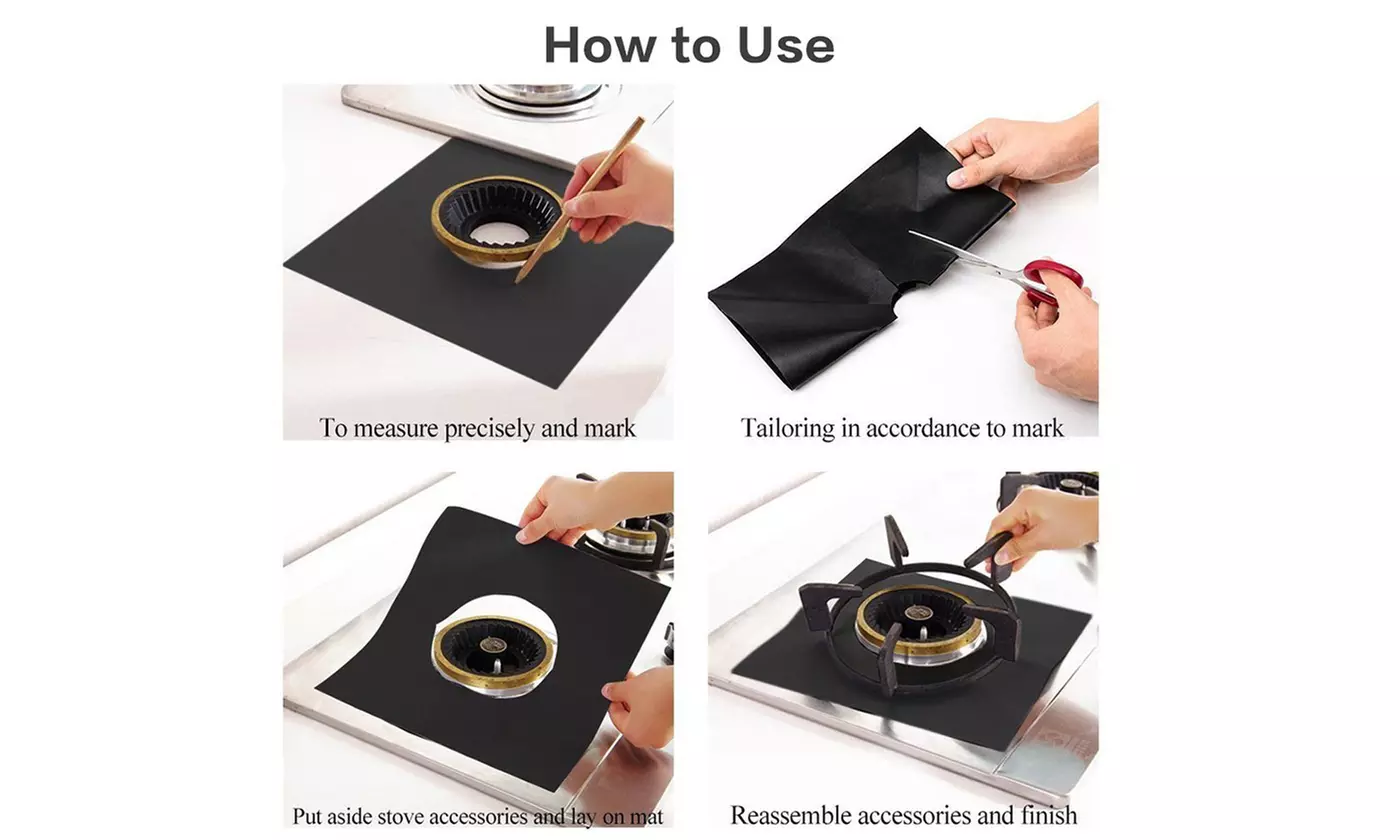 How to Use

To measure precisely and mark

Tailoring in accordance to mark

Put aside stove accessories and lay on mat

Reassemble accessories and finish