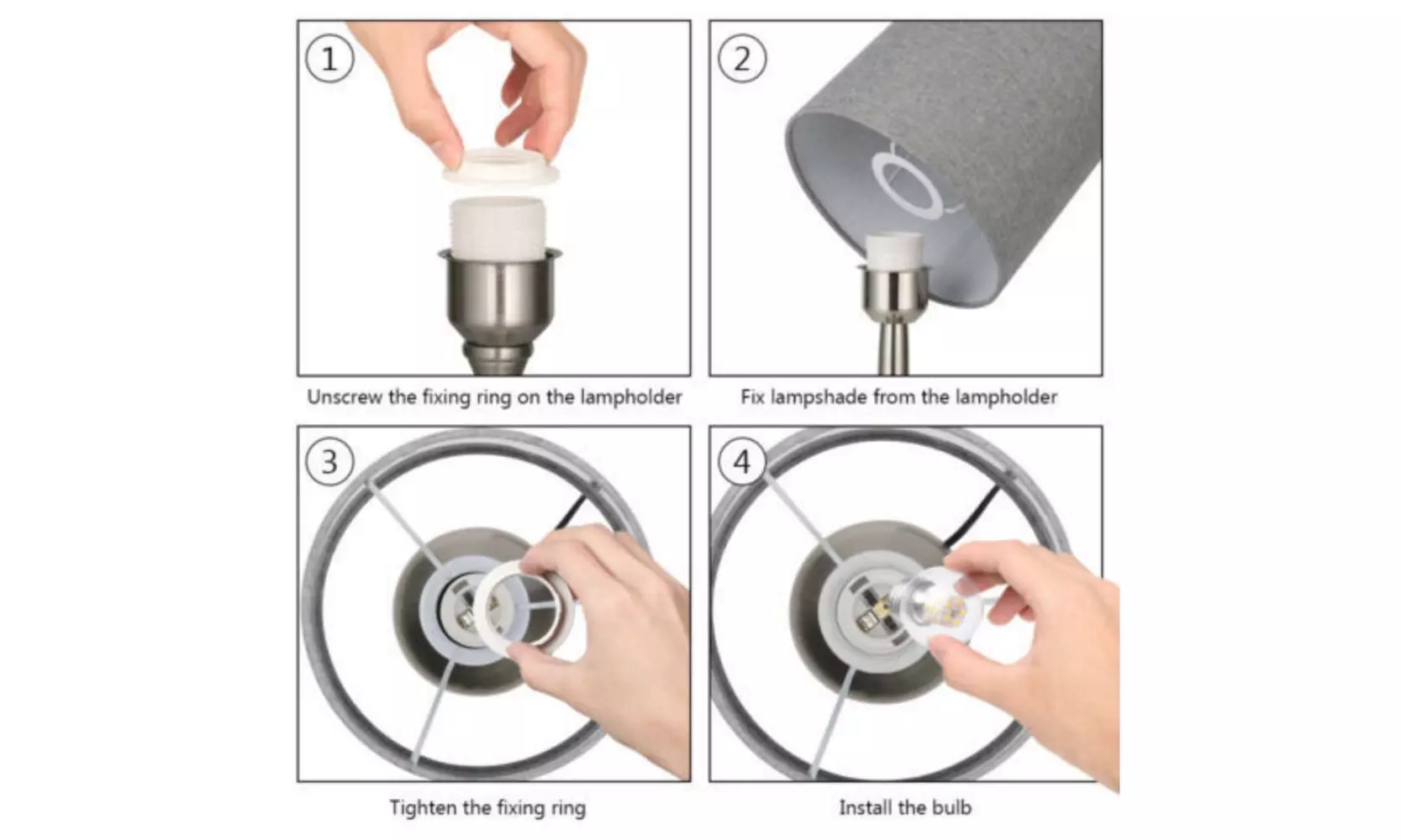 1

Unscrew the fixing ring on the lampholder

2

Fix lampshade from the lampholder

3

Tighten the fixing ring

4

Install the bulb