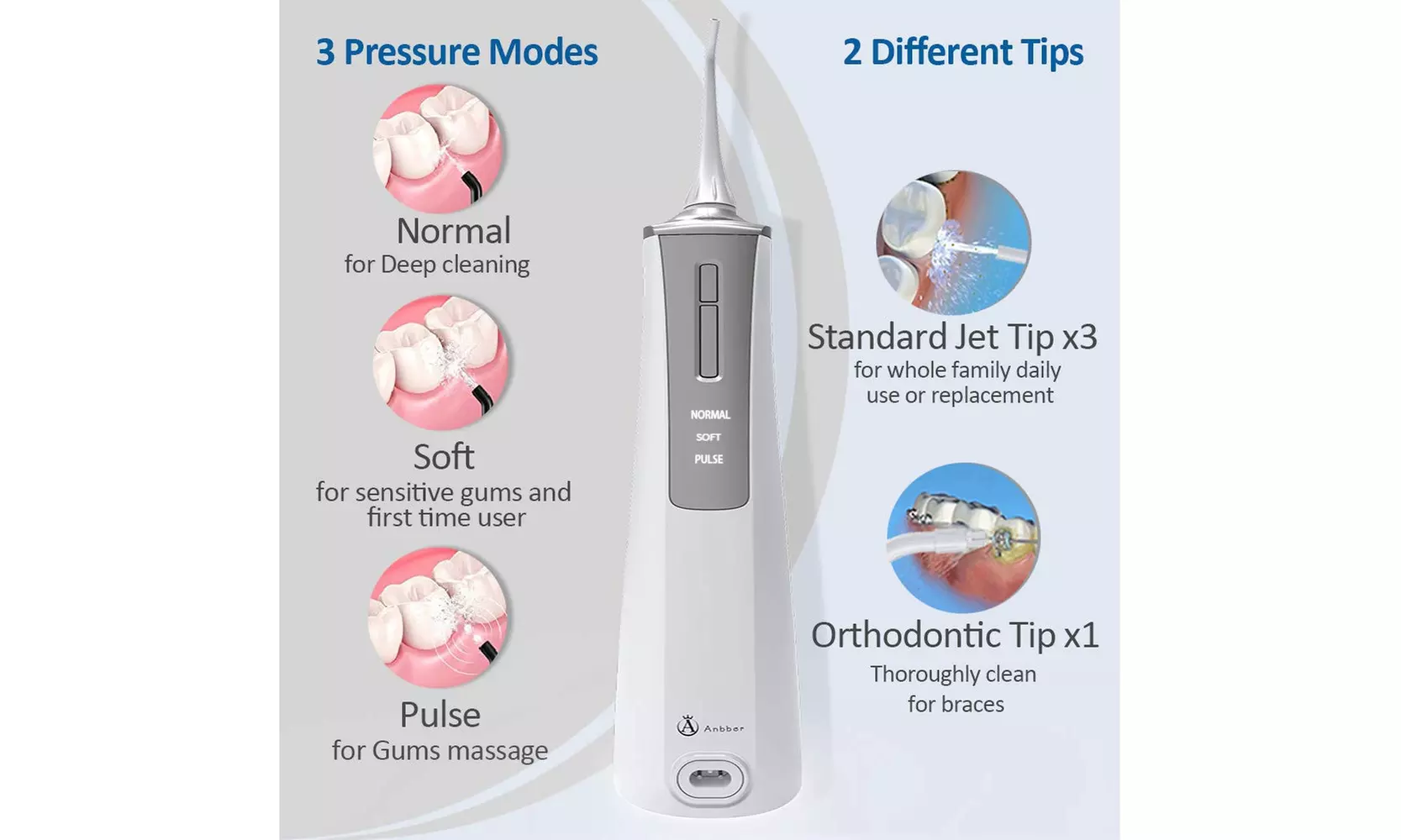 3 Pressure Modes

Normal
for Deep cleaning

Soft
for sensitive gums and first time user

Pulse
for Gums massage

NORMAL
SOFT
PULSE

Anbber

2 Different Tips

Standard Jet Tip x3
for whole family daily use or replacement

Orthodontic Tip x1
Thoroughly clean for braces