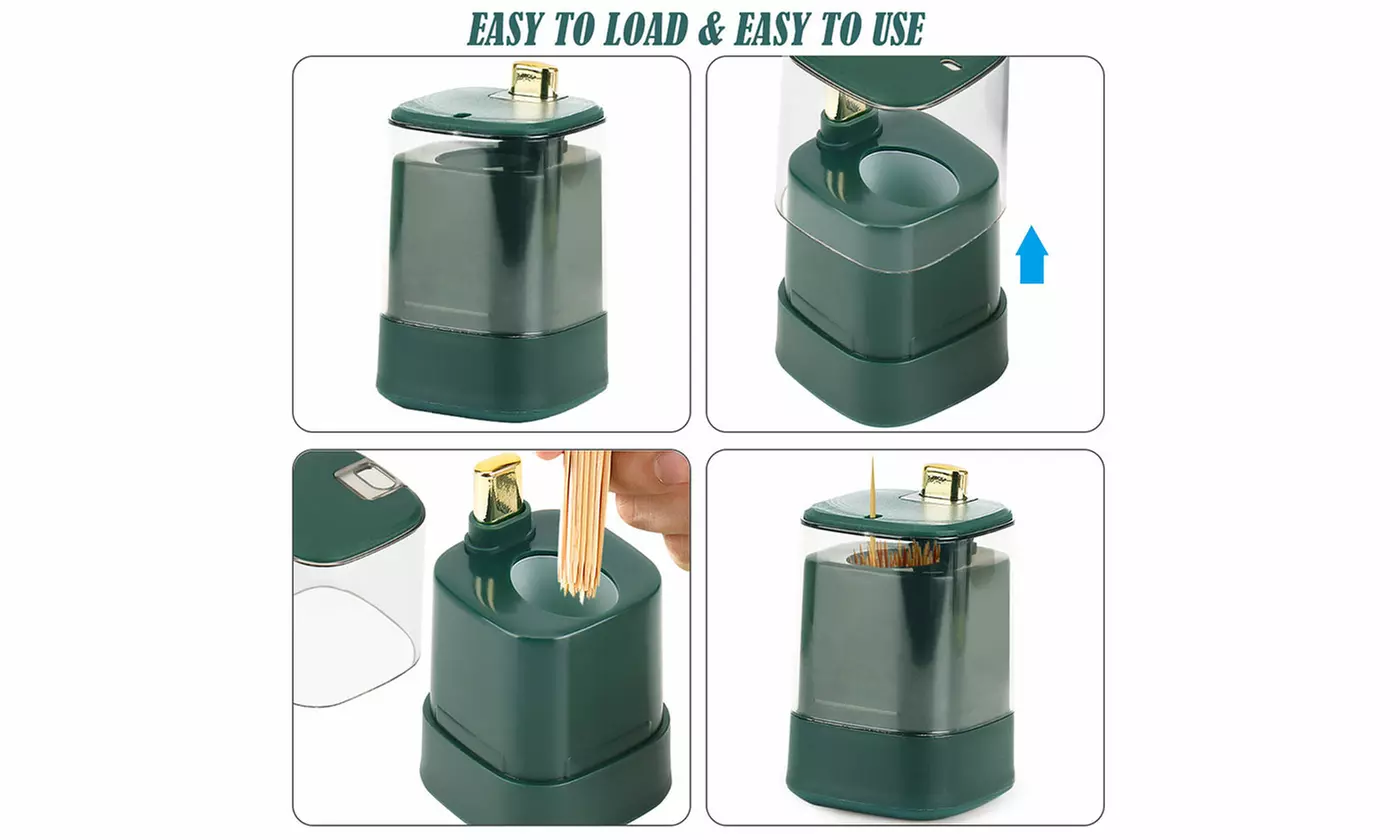 EASY TO LOAD & EASY TO USE