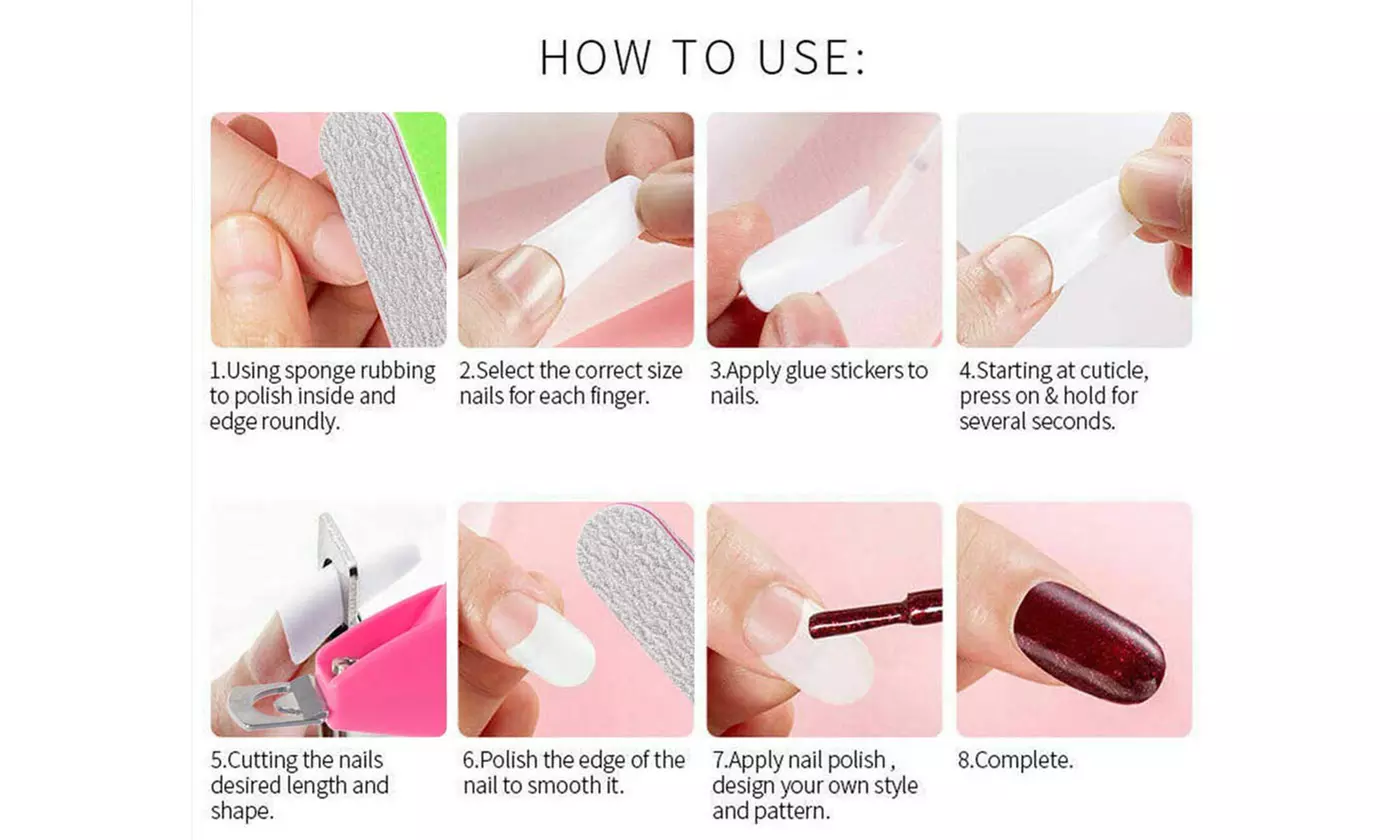 HOW TO USE:

1.Using sponge rubbing to polish inside and edge roundly.

2.Select the correct size nails for each finger.

3.Apply glue stickers to nails.

4.Starting at cuticle, press on & hold for several seconds.

5.Cutting the nails desired length and shape.

6.Polish the edge of the nail to smooth it.

7.Apply nail polish , design your own style and pattern.

8.Complete.