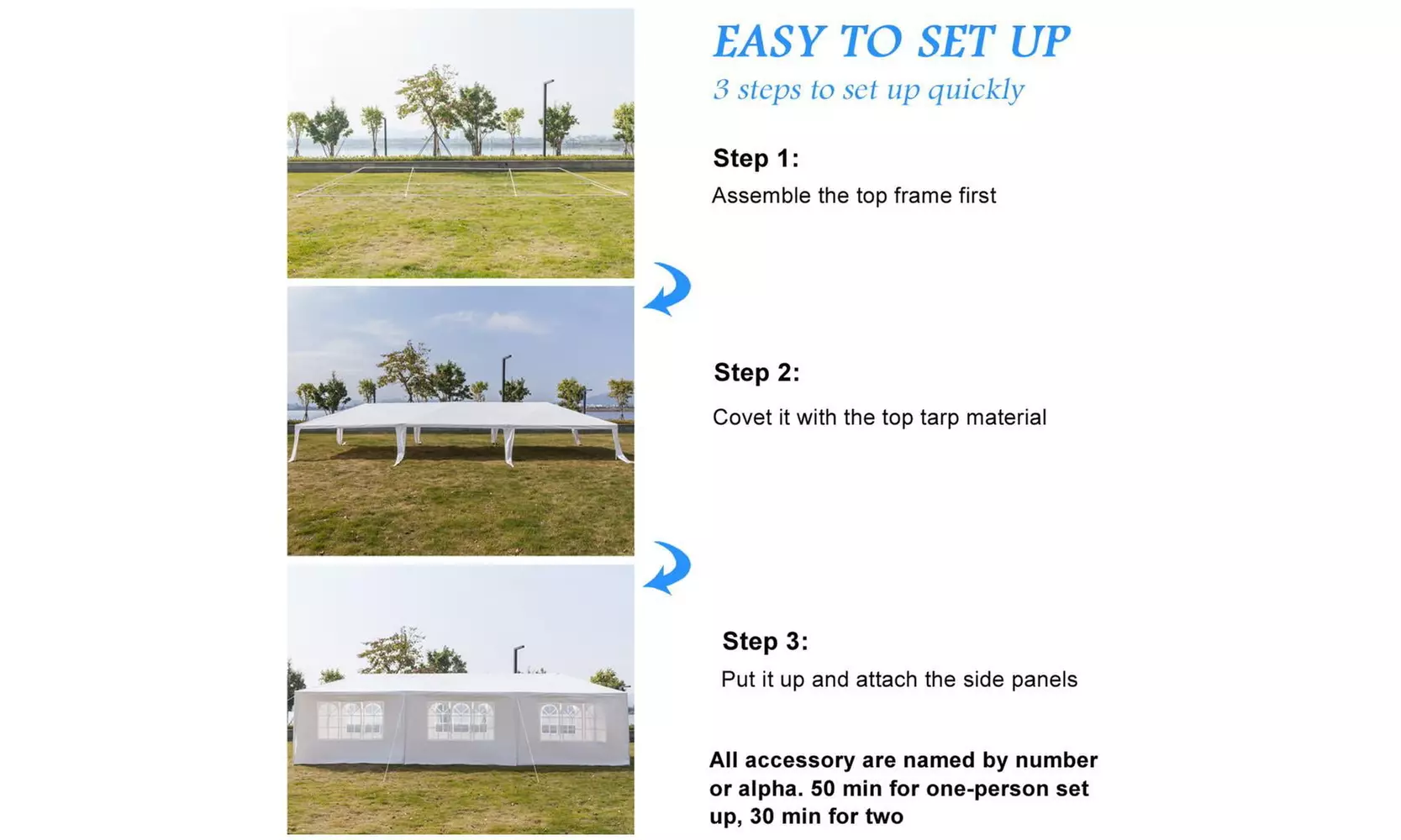 EASY TO SET UP
3 steps to set up quickly

Step 1:
Assemble the top frame first

Step 2:
Covet it with the top tarp material

Step 3:
Put it up and attach the side panels

All accessory are named by number or alpha. 50 min for one-person set up, 30 min for two