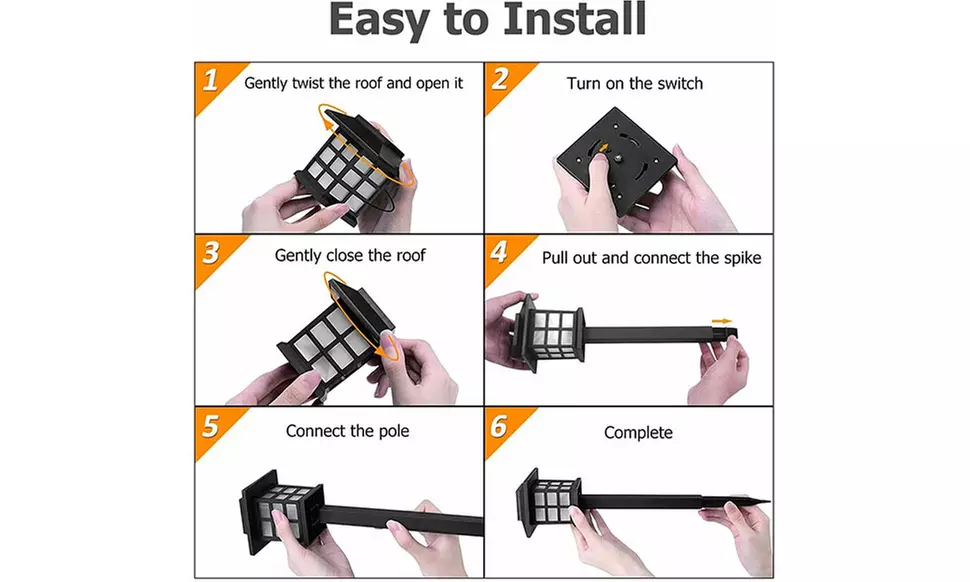 Easy to Install

1 Gently twist the roof and open it

2 Turn on the switch

3 Gently close the roof

4 Pull out and connect the spike

5 Connect the pole

6 Complete