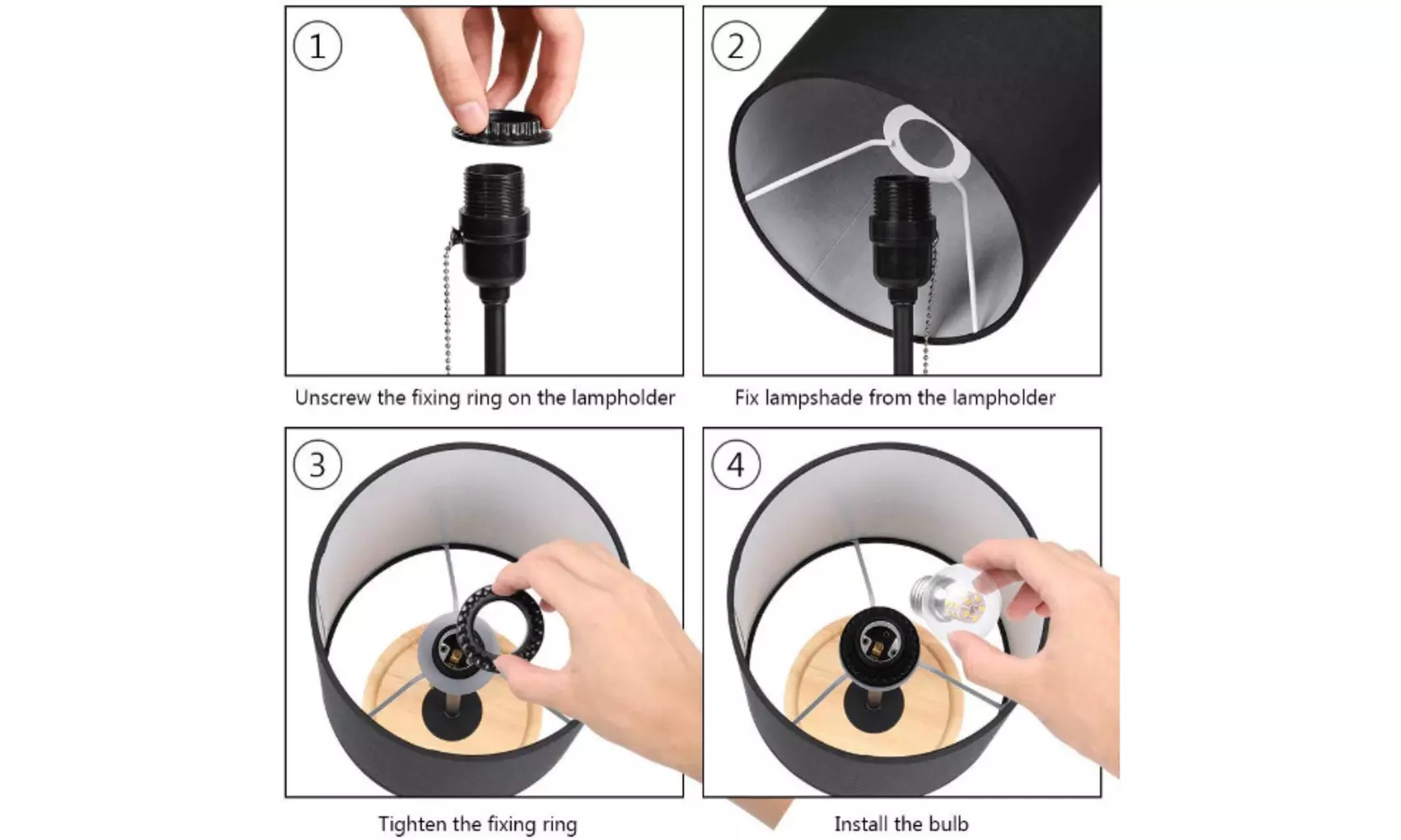 1

Unscrew the fixing ring on the lampholder

2

Fix lampshade from the lampholder

3

Tighten the fixing ring

4

Install the bulb