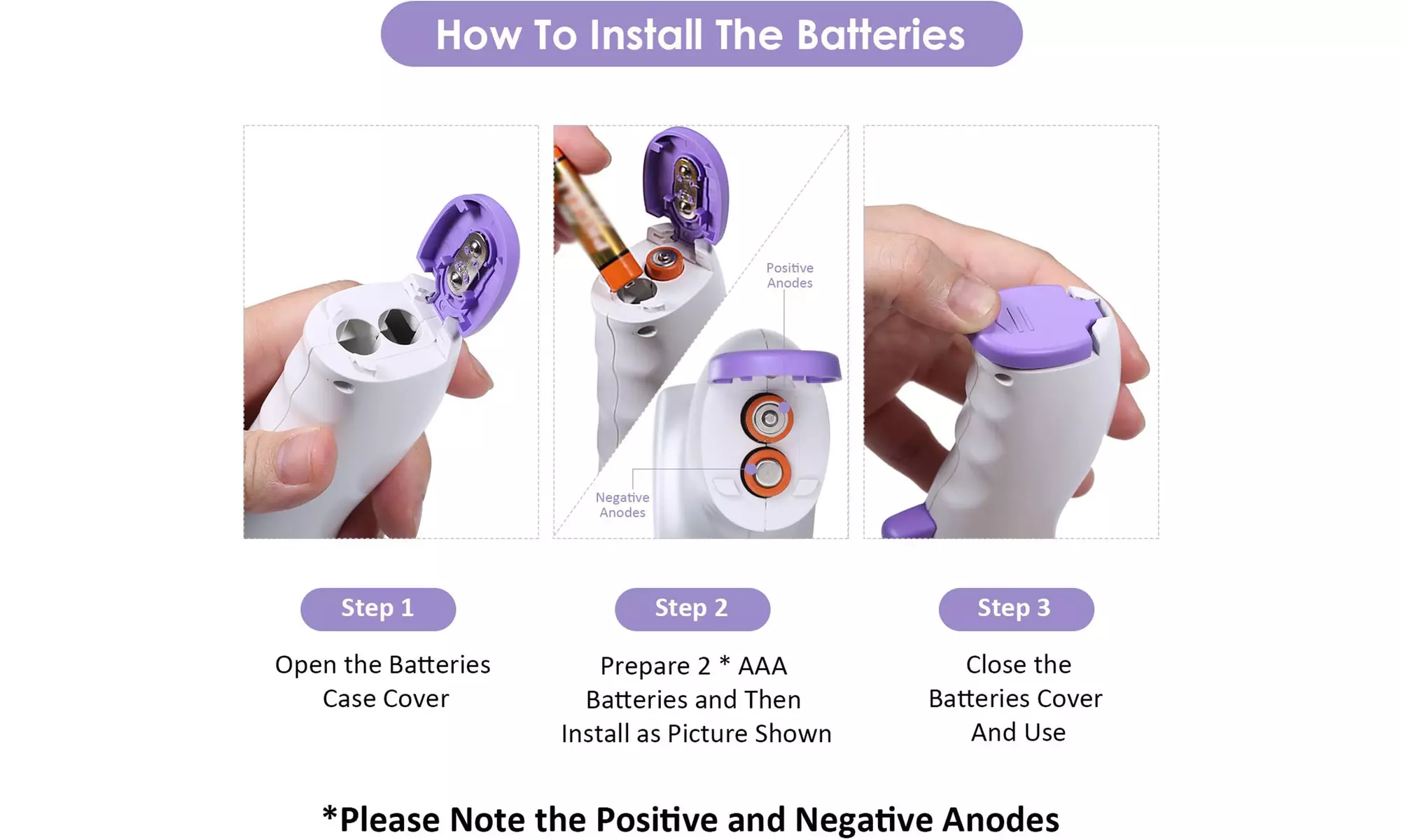 How To Install The Batteries

Positive Anodes

Negative Anodes

Step 1

Open the Batteries Case Cover

Step 2

Prepare 2 * AAA Batteries and Then Install as Picture Shown

Step 3

Close the Batteries Cover And Use

*Please Note the Positive and Negative Anodes