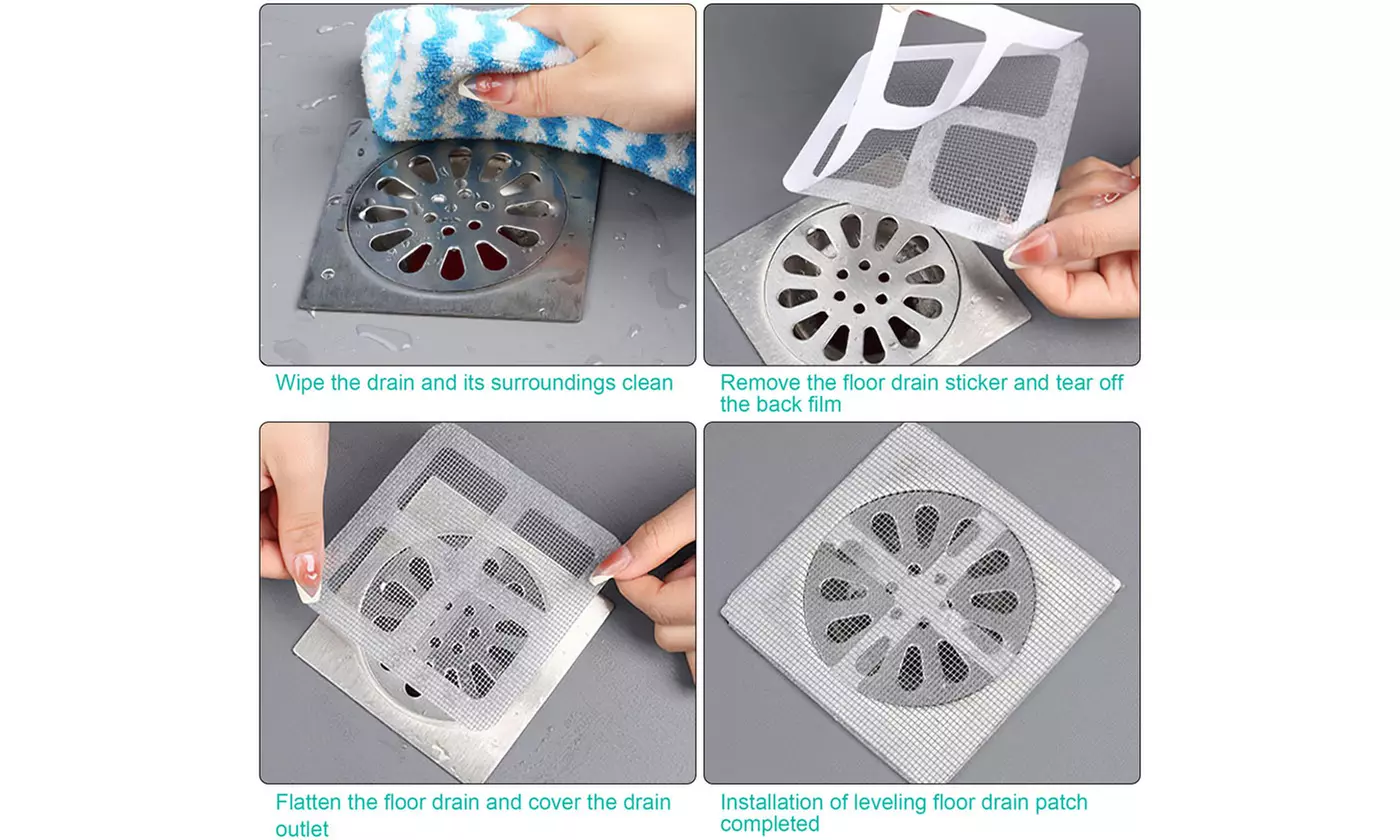 Wipe the drain and its surroundings clean

Remove the floor drain sticker and tear off the back film

Flatten the floor drain and cover the drain outlet

Installation of leveling floor drain patch completed