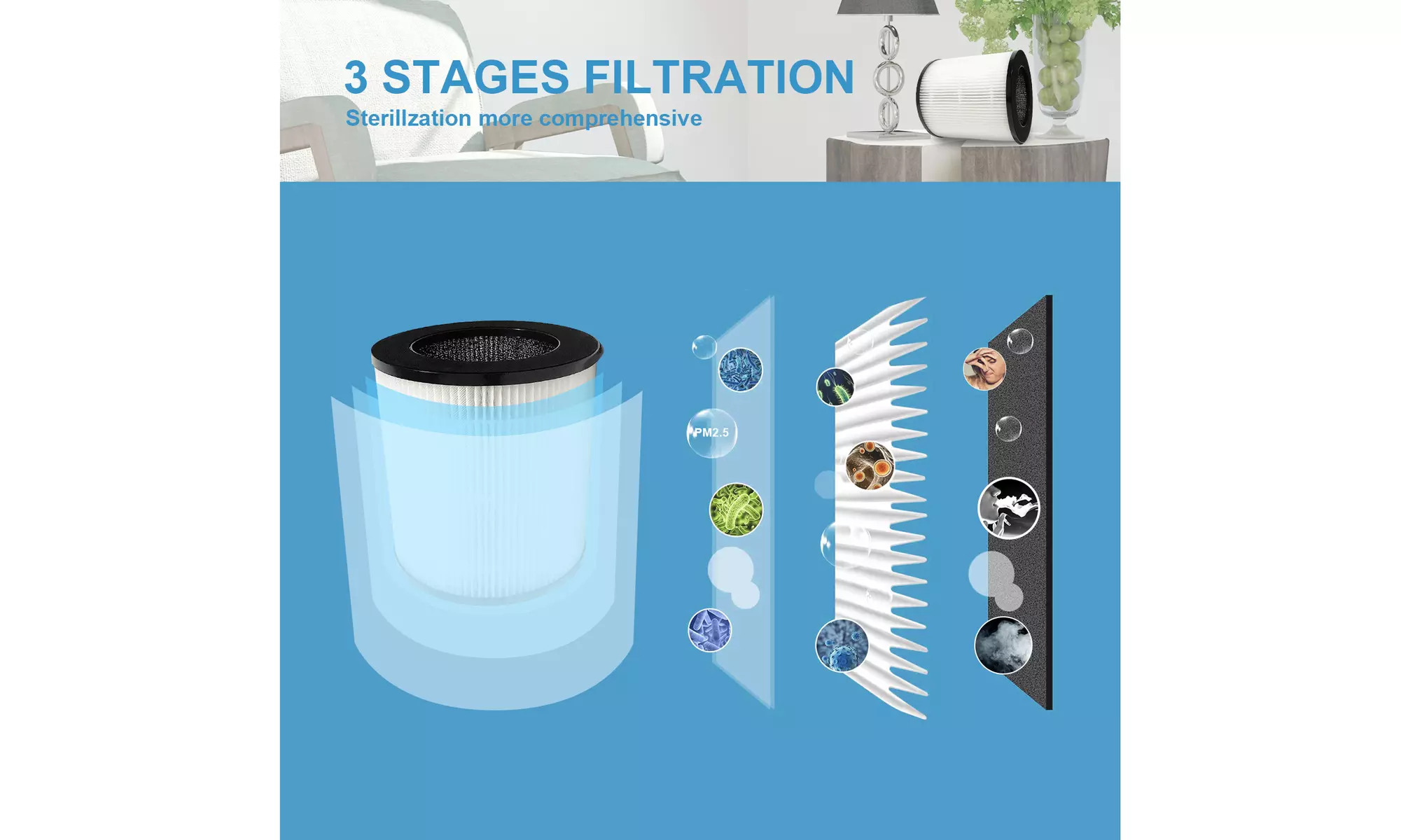 3 STAGES FILTRATION
Sterillzation more comprehensive

PM2.5