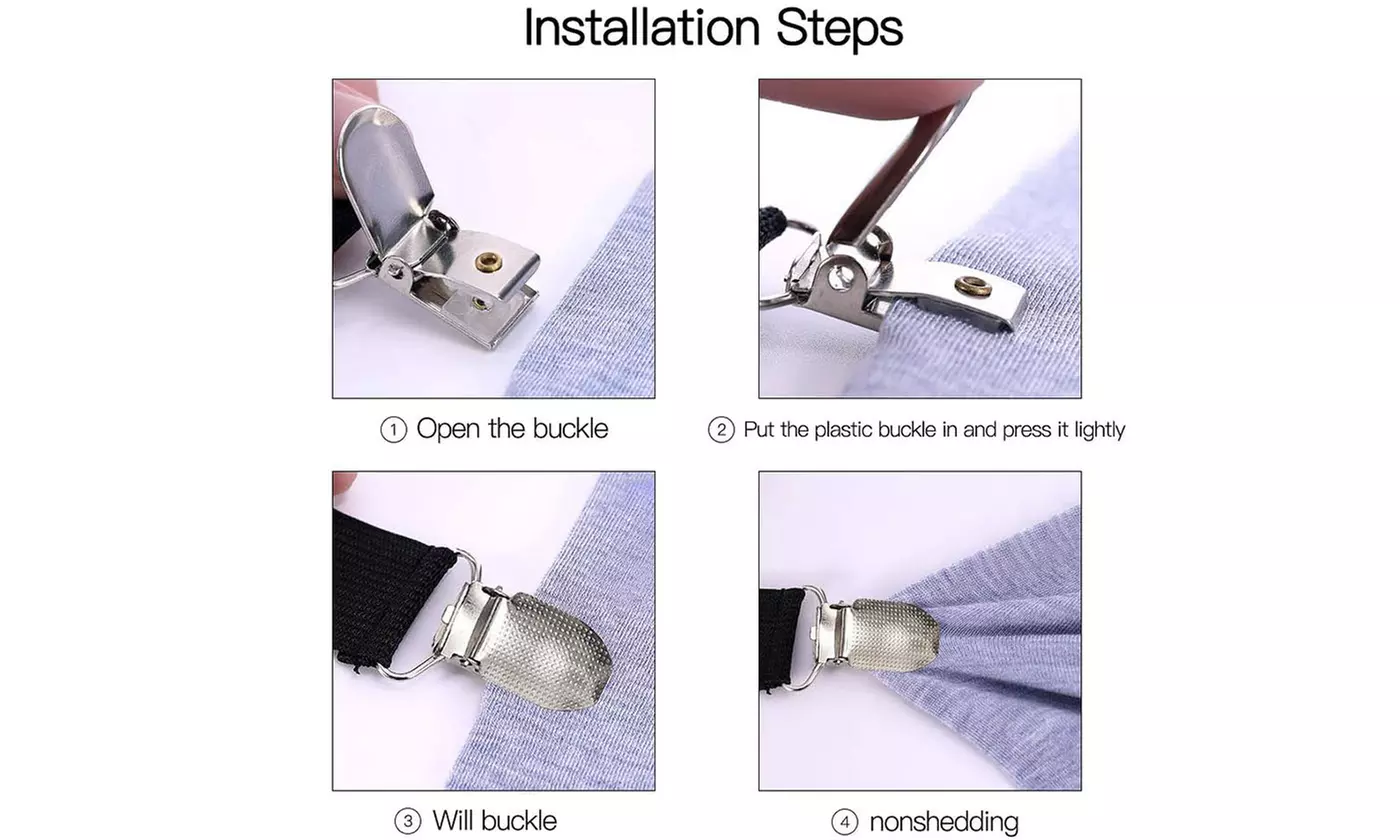 Installation Steps

① Open the buckle

② Put the plastic buckle in and press it lightly

③ Will buckle

④ nonshedding