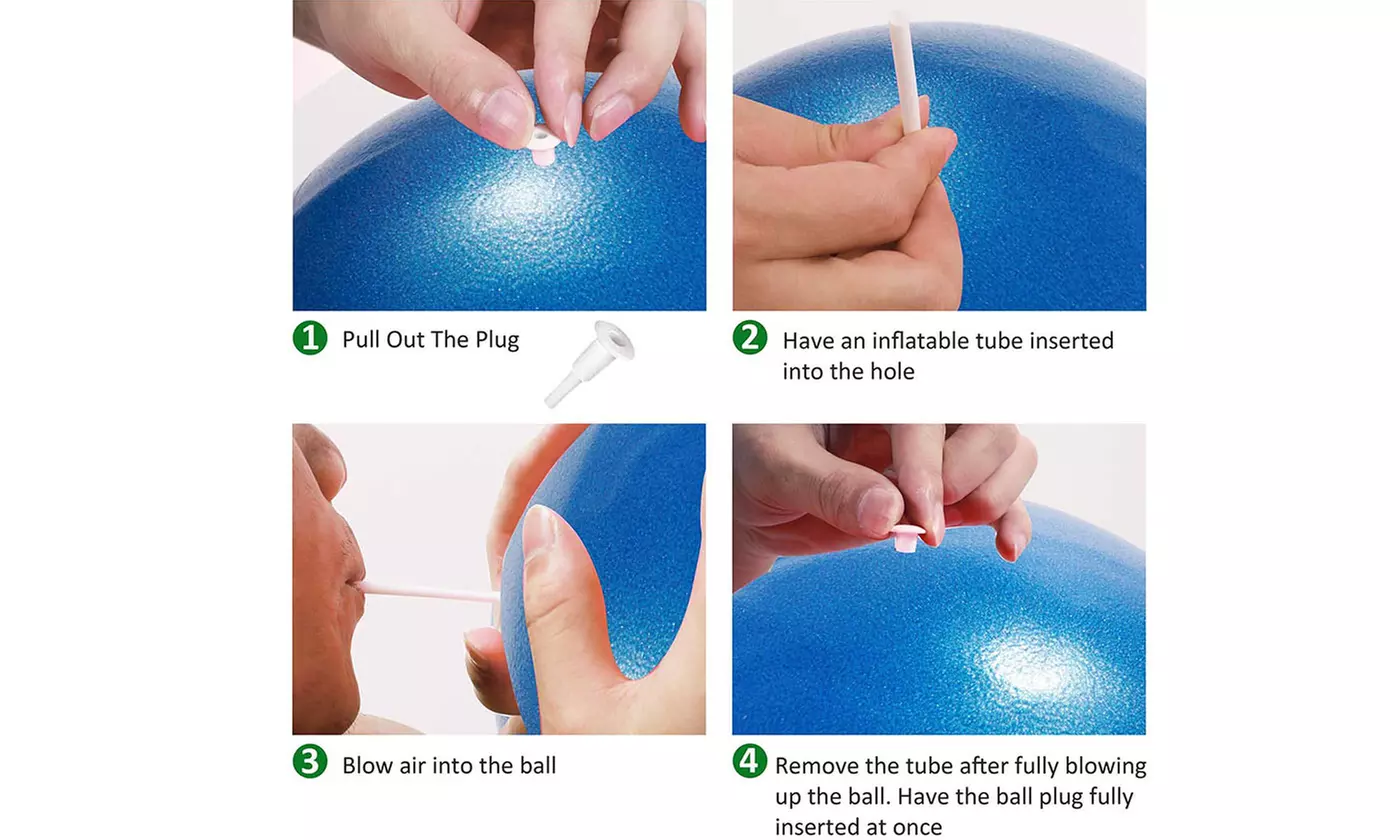 1 Pull Out The Plug

2 Have an inflatable tube inserted into the hole

3 Blow air into the ball

4 Remove the tube after fully blowing up the ball. Have the ball plug fully inserted at once