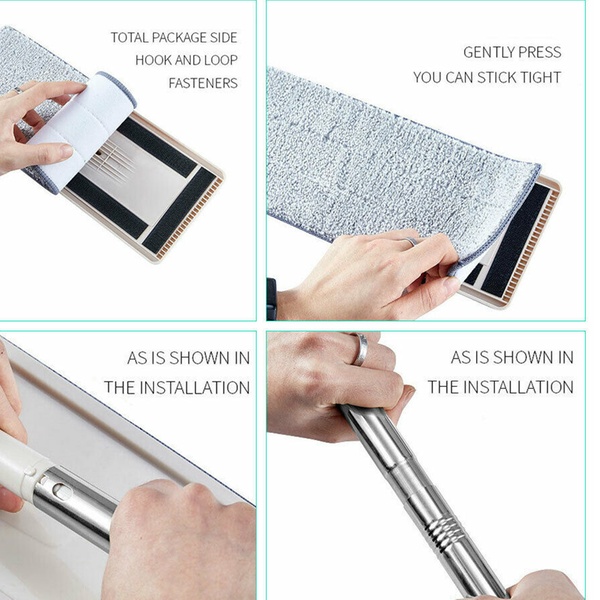 TOTAL PACKAGE SIDE HOOK AND LOOP FASTENERS

GENTLY PRESS YOU CAN STICK TIGHT

AS IS SHOWN IN THE INSTALLATION

AS IS SHOWN IN THE INSTALLATION