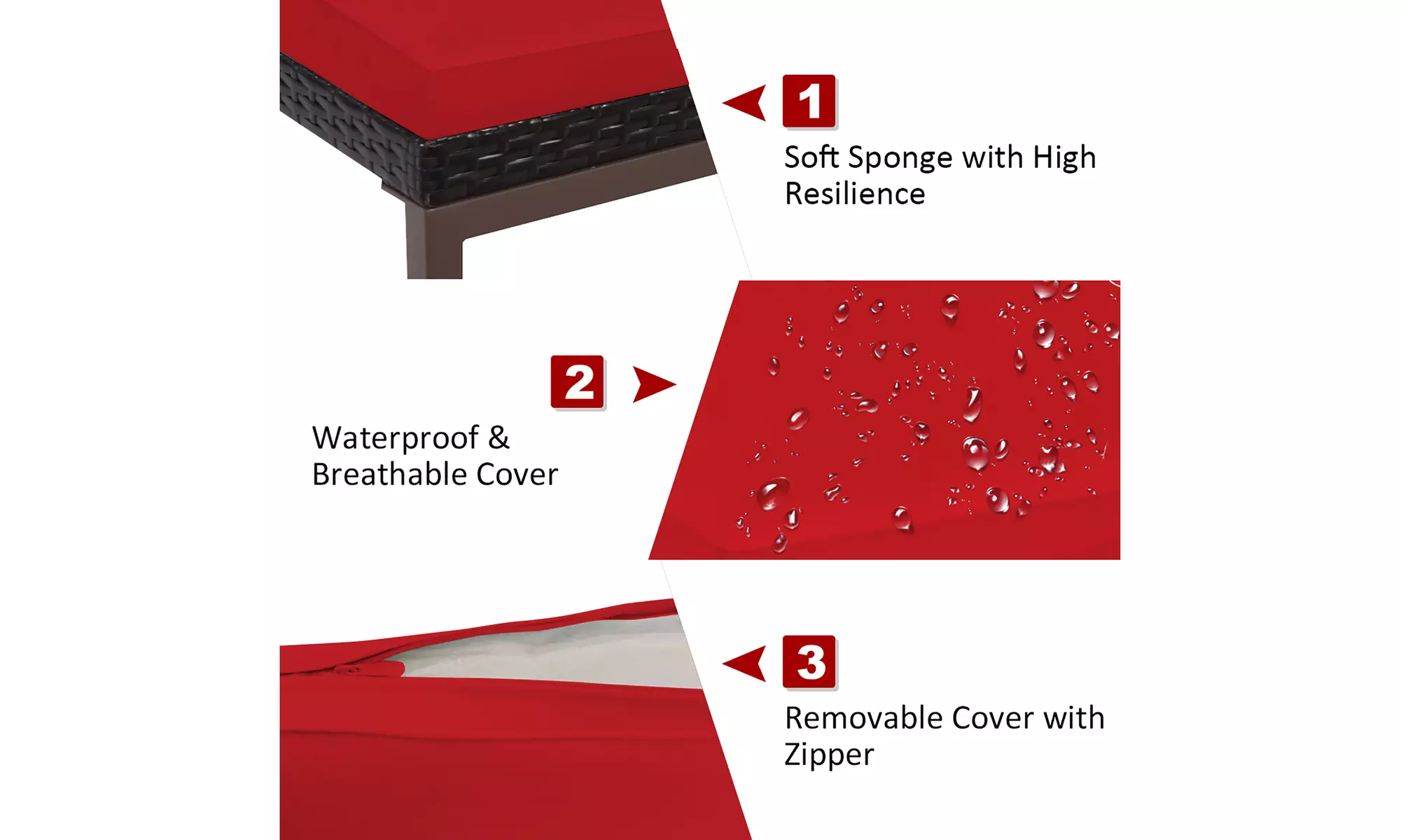 1

Soft Sponge with High Resilience

2

Waterproof & Breathable Cover

3

Removable Cover with Zipper