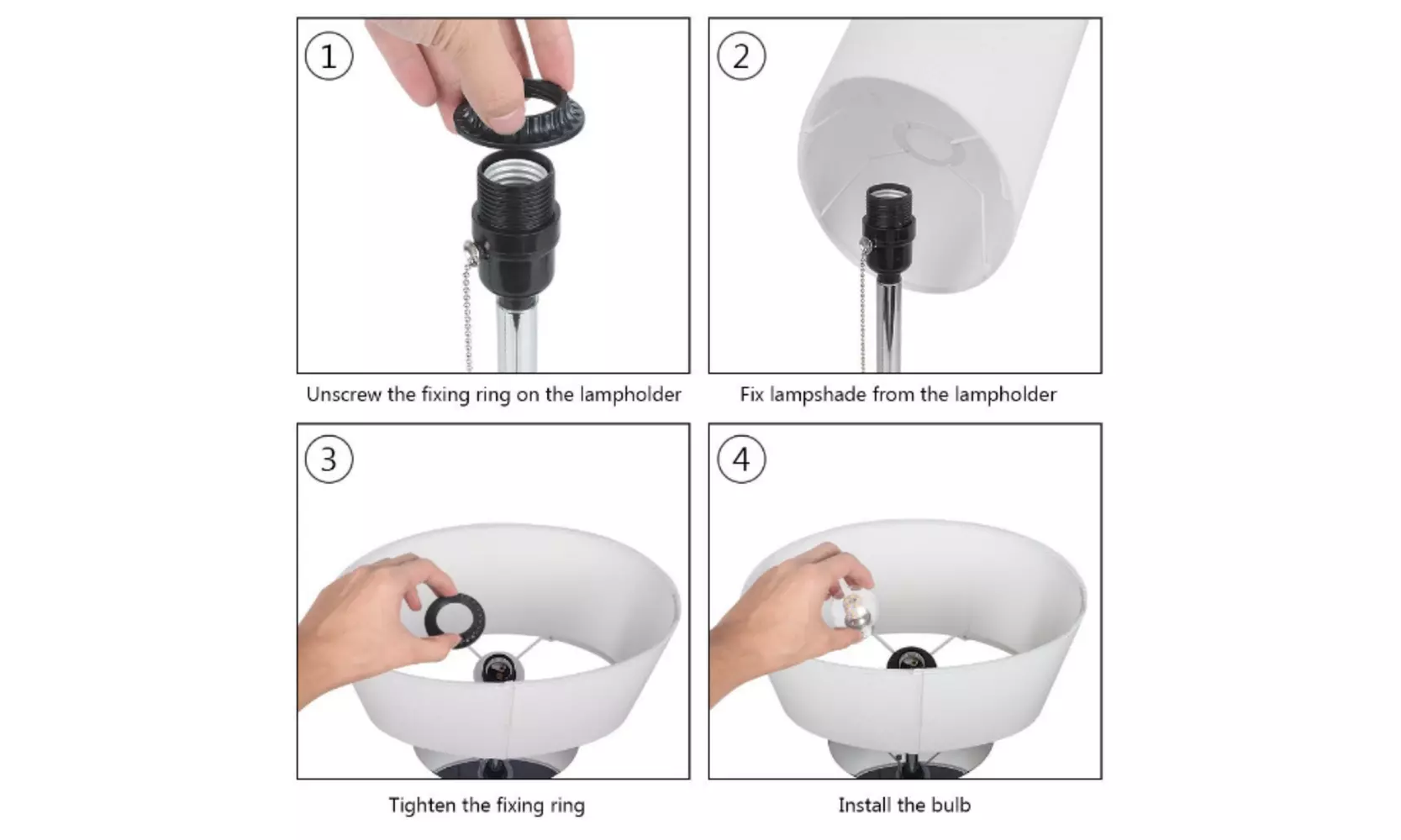 1

Unscrew the fixing ring on the lampholder

2

Fix lampshade from the lampholder

3

Tighten the fixing ring

4

Install the bulb