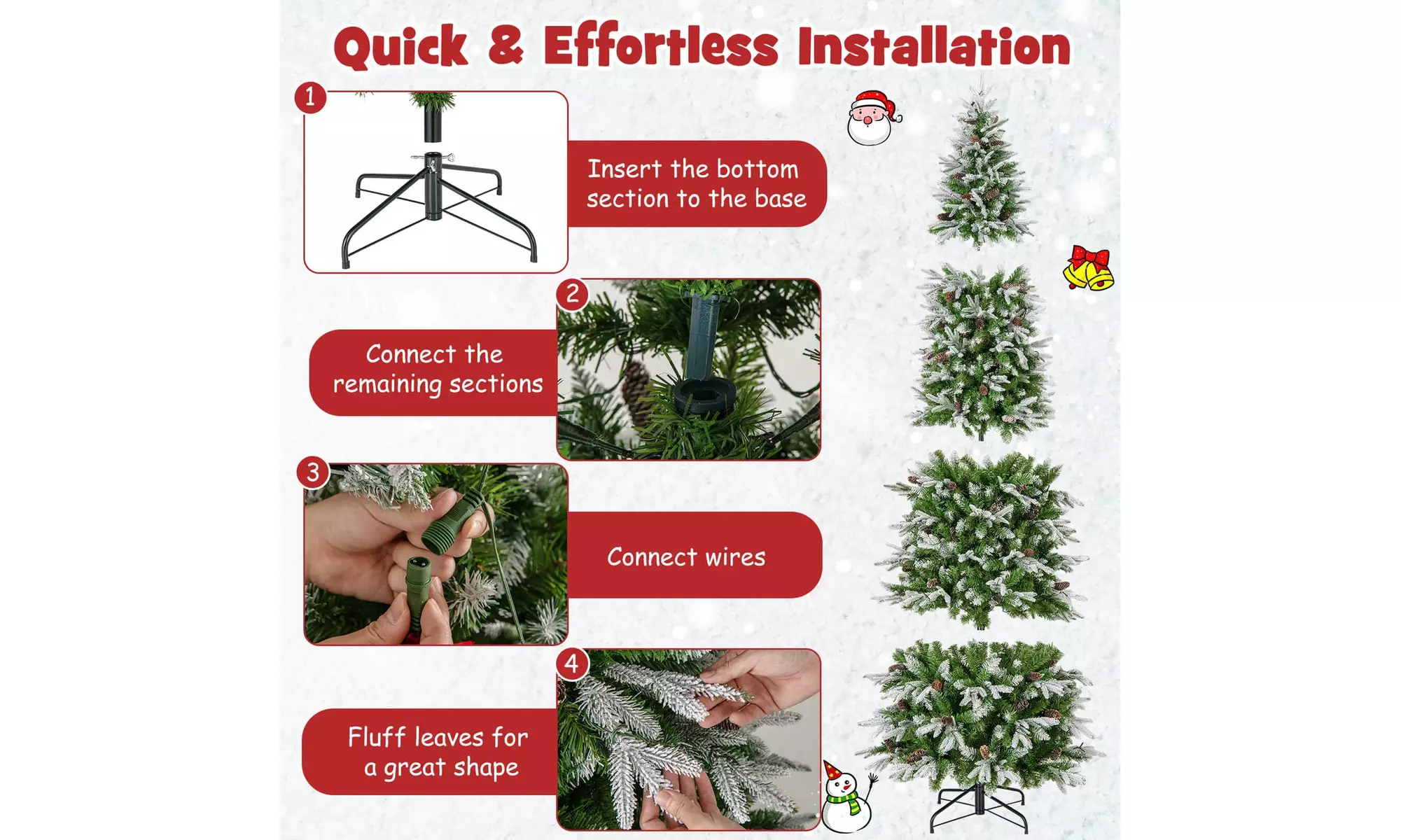 Quick & Effortless Installation

1

Insert the bottom section to the base

2

Connect the remaining sections

3

Connect wires

4

Fluff leaves for a great shape