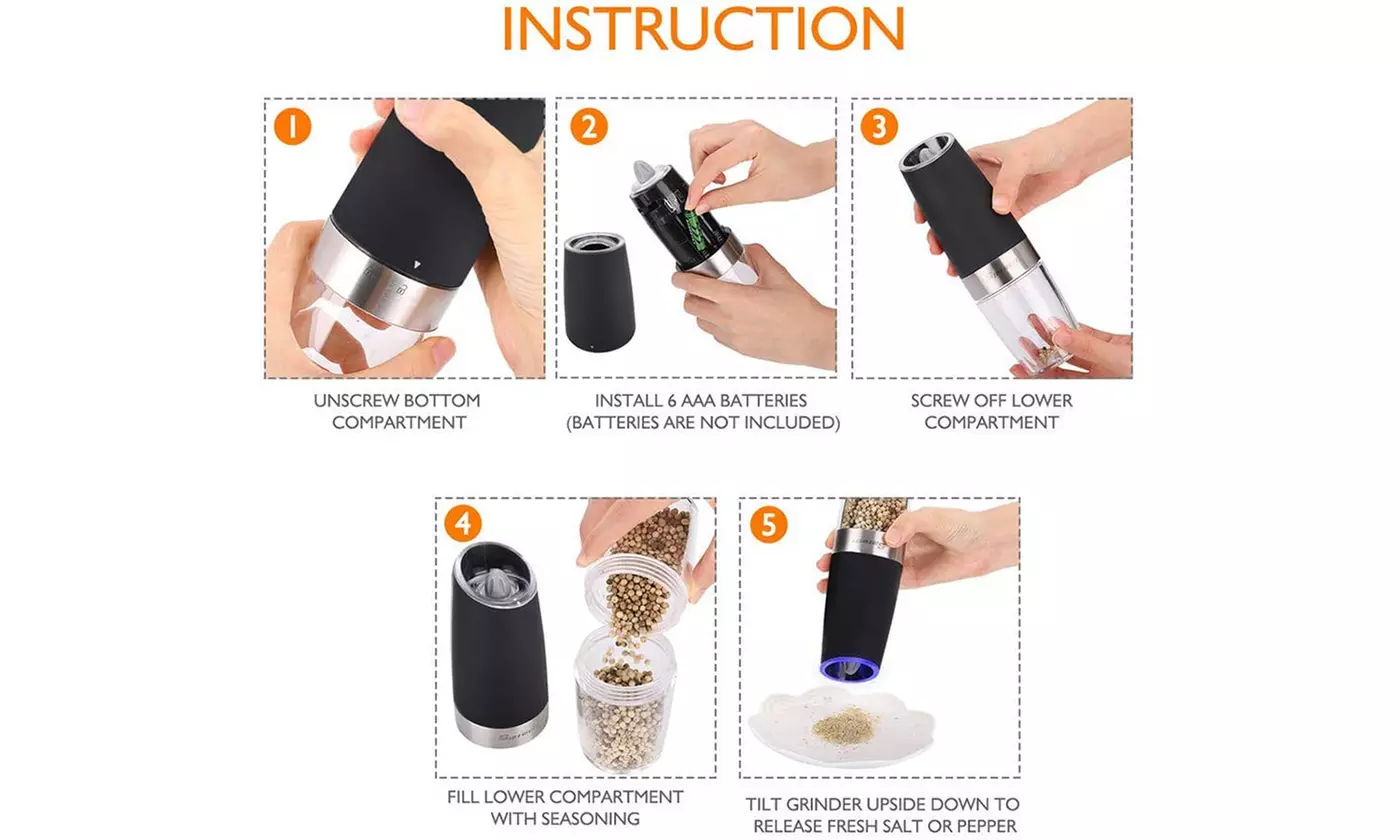 INSTRUCTION

1

UNSCREW BOTTOM COMPARTMENT

2

INSTALL 6 AAA BATTERIES (BATTERIES ARE NOT INCLUDED)

3

SCREW OFF LOWER COMPARTMENT

4

FILL LOWER COMPARTMENT WITH SEASONING

5

TILT GRINDER UPSIDE DOWN TO RELEASE FRESH SALT OR PEPPER