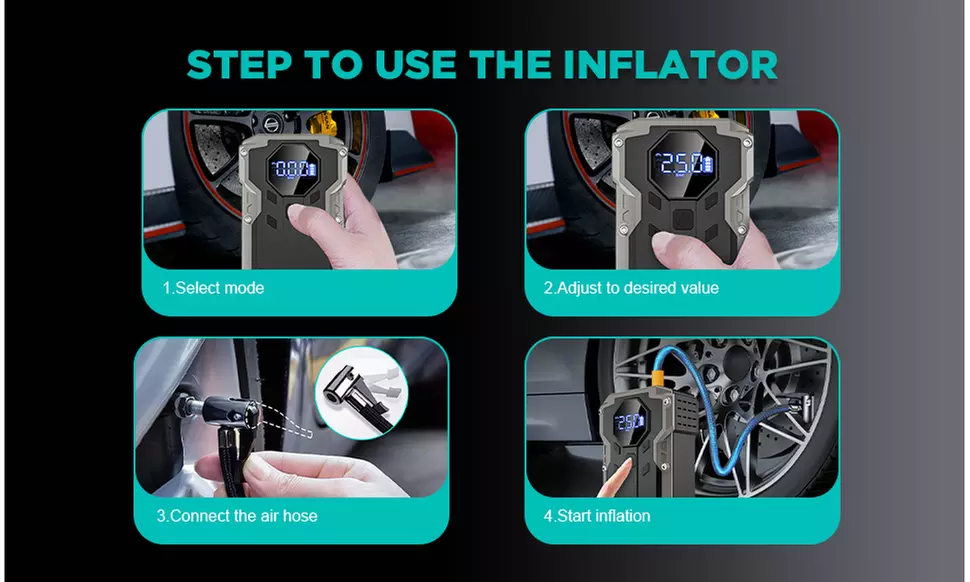 STEP TO USE THE INFLATOR

00.0

1.Select mode

25.0

2.Adjust to desired value

3.Connect the air hose

25.0

4.Start inflation