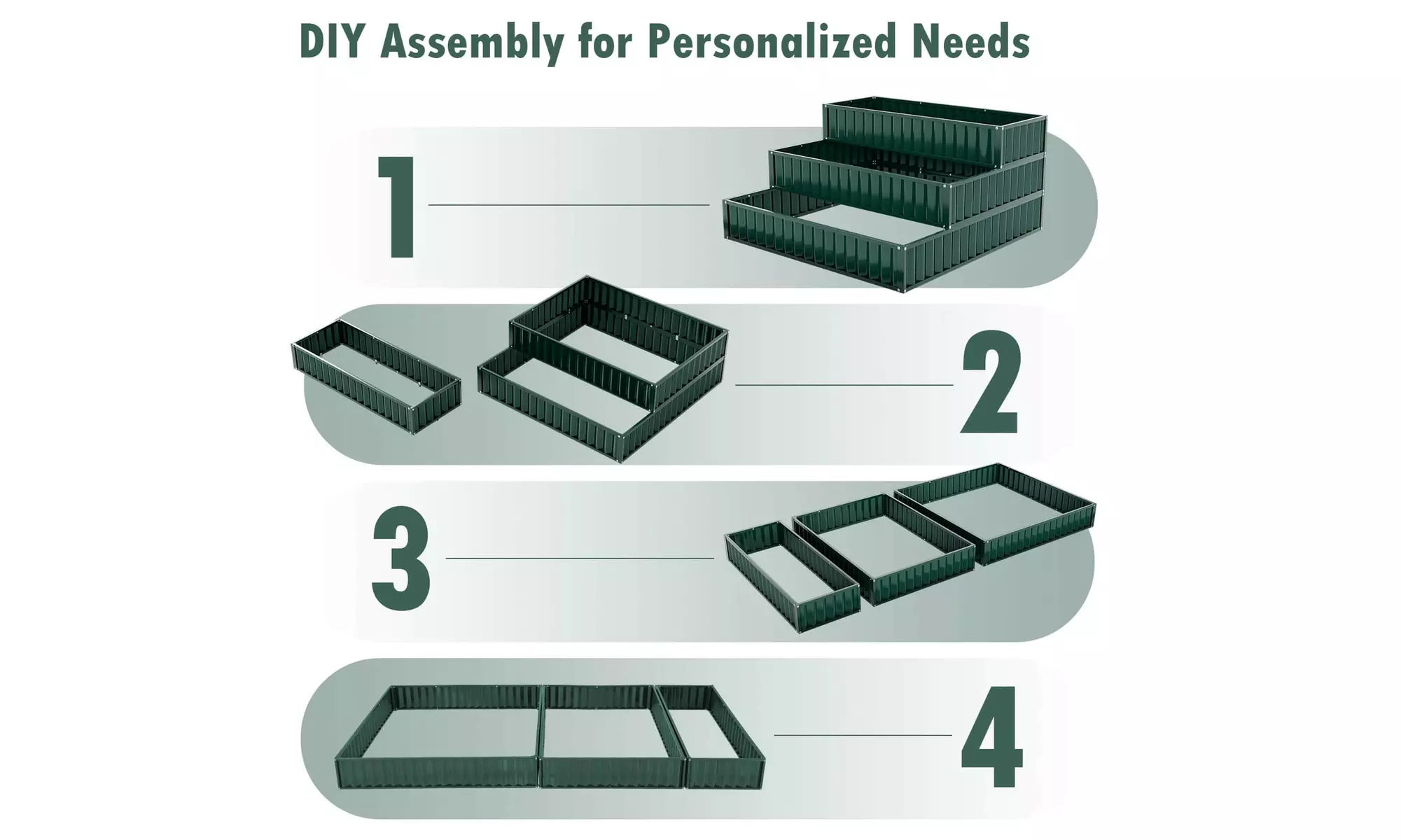 DIY Assembly for Personalized Needs

1

2

3

4