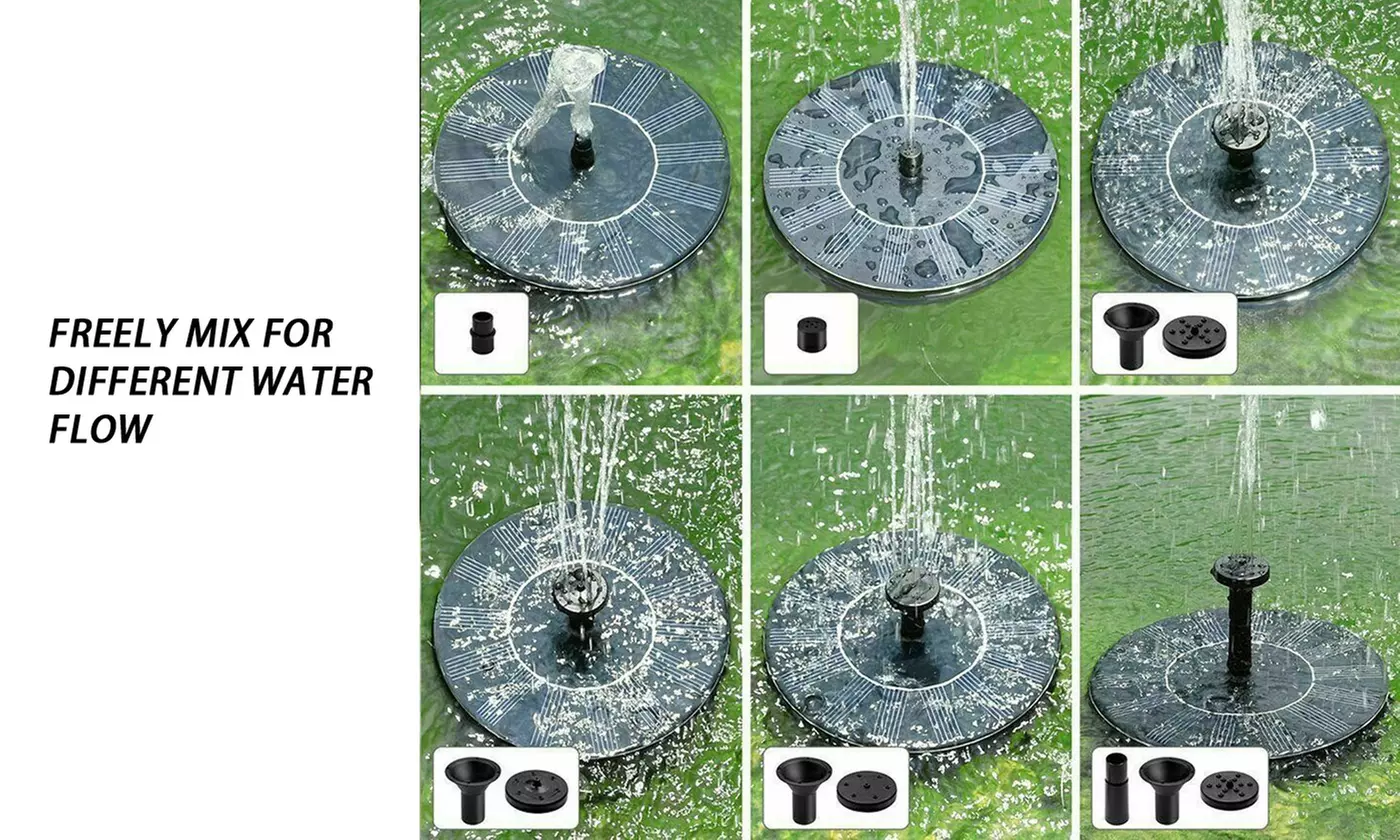 FREELY MIX FOR DIFFERENT WATER FLOW